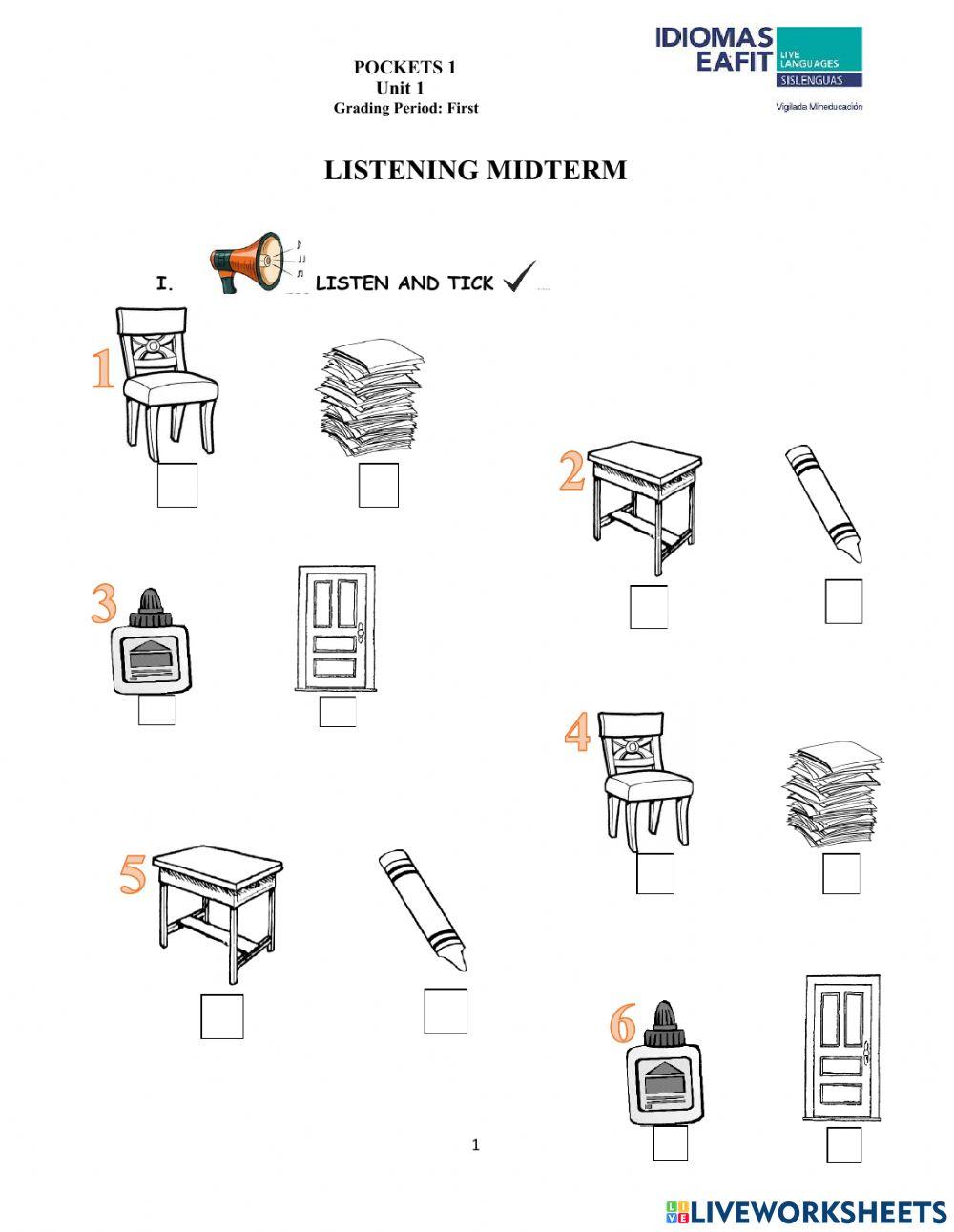 POCKETS 1
Unit 1
Grading Period: First

IDIOMAS EAFIT
LIVE LANGUAGES
SISLENGUAS
Vigilada Mineducación

LISTENING MIDTERM

I. LISTEN AND TICK ✓

1

2

3

4

5

6

1

LIVEWORKSHEETS