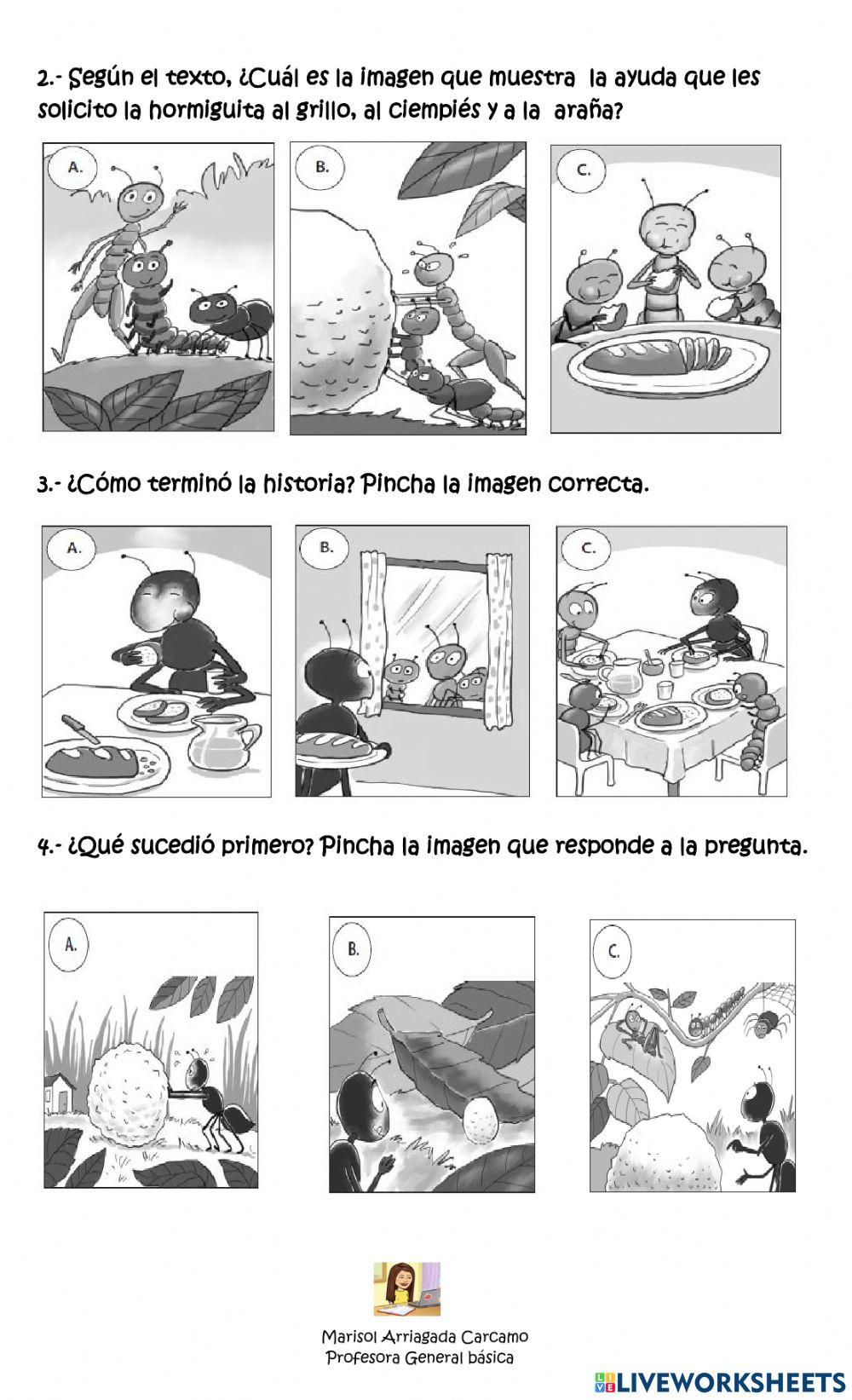 2.- Según el texto, ¿Cuál es la imagen que muestra la ayuda que les solicito la hormiguita al grillo, al ciempiés y a la araña?

A.

B.

C.

3.- ¿Cómo terminó la historia? Pincha la imagen correcta.

A.

B.

C.

4.- ¿Qué sucedió primero? Pincha la imagen que responde a la pregunta.

A.

B.

C.

Marisol Arriagada Carcamo
Profesora General básica

LIVEWORKSHEETS