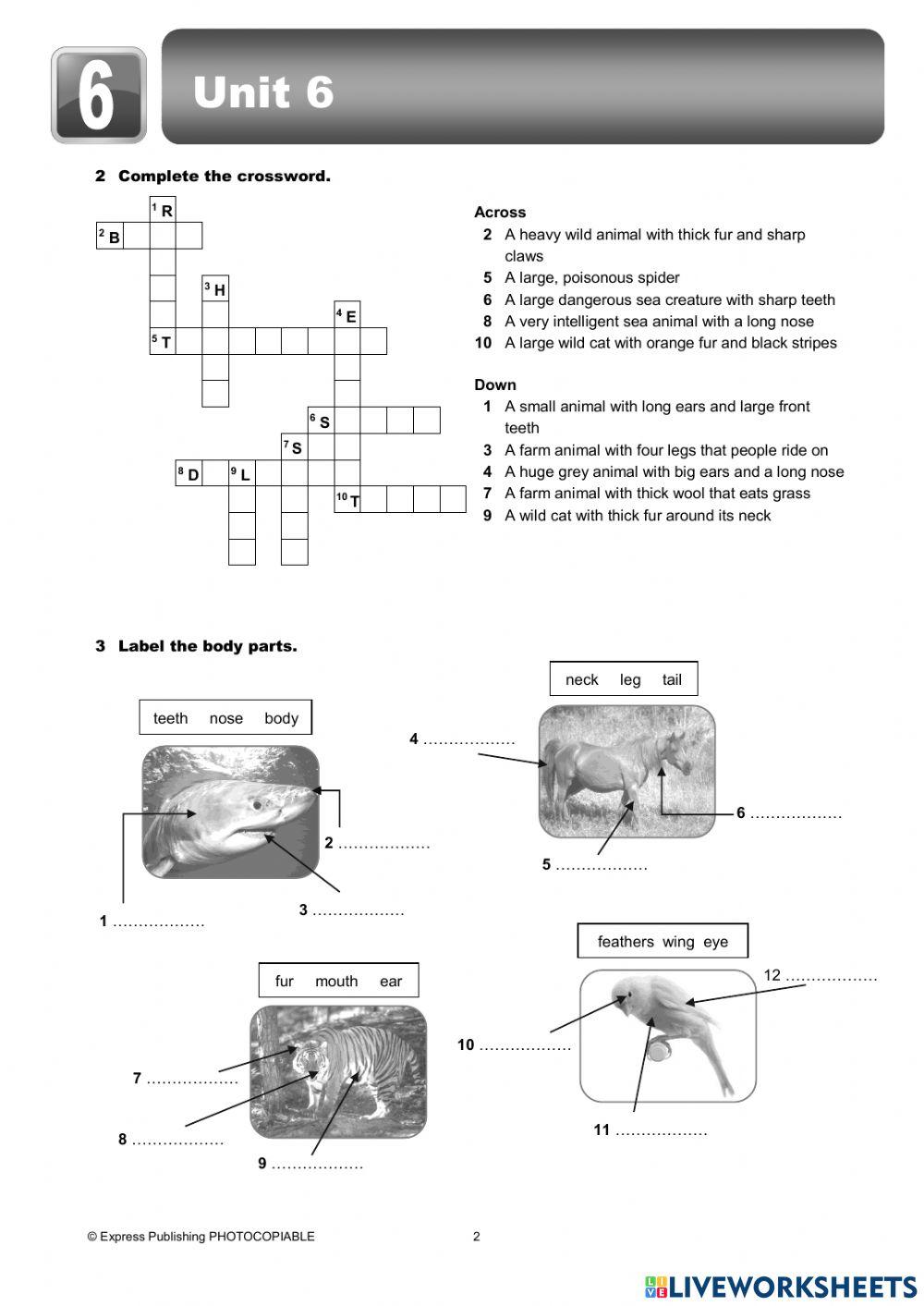 6

Unit 6

2 Complete the crossword.

1 R
2 B
3 H
4 E
5 T
6 S
7 S
8 D
9 L
10 T

Across
2 A heavy wild animal with thick fur and sharp claws
5 A large, poisonous spider
6 A large dangerous sea creature with sharp teeth
8 A very intelligent sea animal with a long nose
10 A large wild cat with orange fur and black stripes

Down
1 A small animal with long ears and large front teeth
3 A farm animal with four legs that people ride on
4 A huge grey animal with big ears and a long nose
7 A farm animal with thick wool that eats grass
9 A wild cat with thick fur around its neck

3 Label the body parts.

teeth nose body

1 ..................
2 ..................
3 ..................

neck leg tail

4 ..................
5 ..................
6 ..................

fur mouth ear

7 ..................
8 ..................
9 ..................

feathers wing eye

10 ..................
11 ..................
12 ..................

© Express Publishing PHOTOCOPIABLE 2

LIVEWORKSHEETS