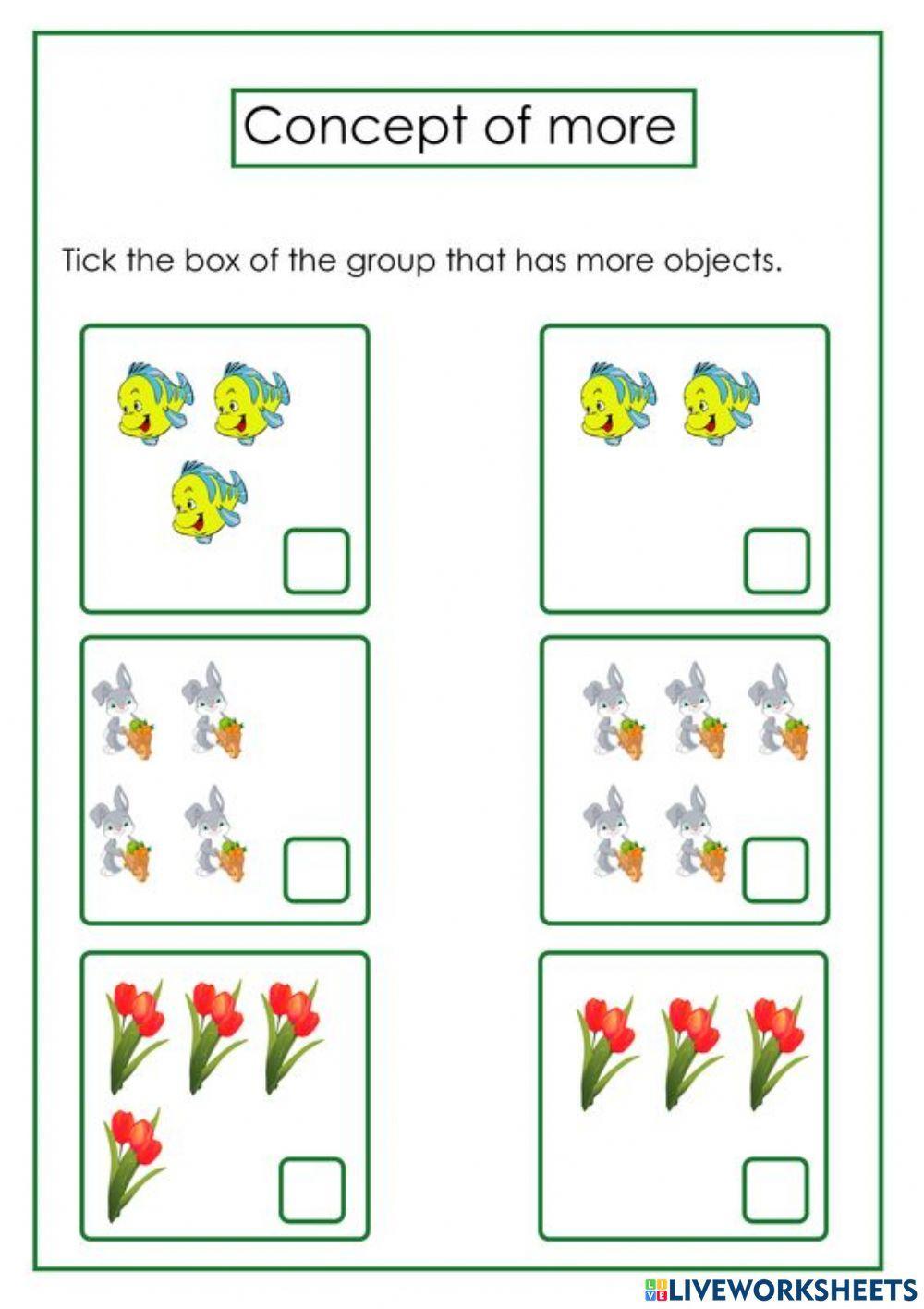 Concept of more

Tick the box of the group that has more objects.

LIVEWORKSHEETS