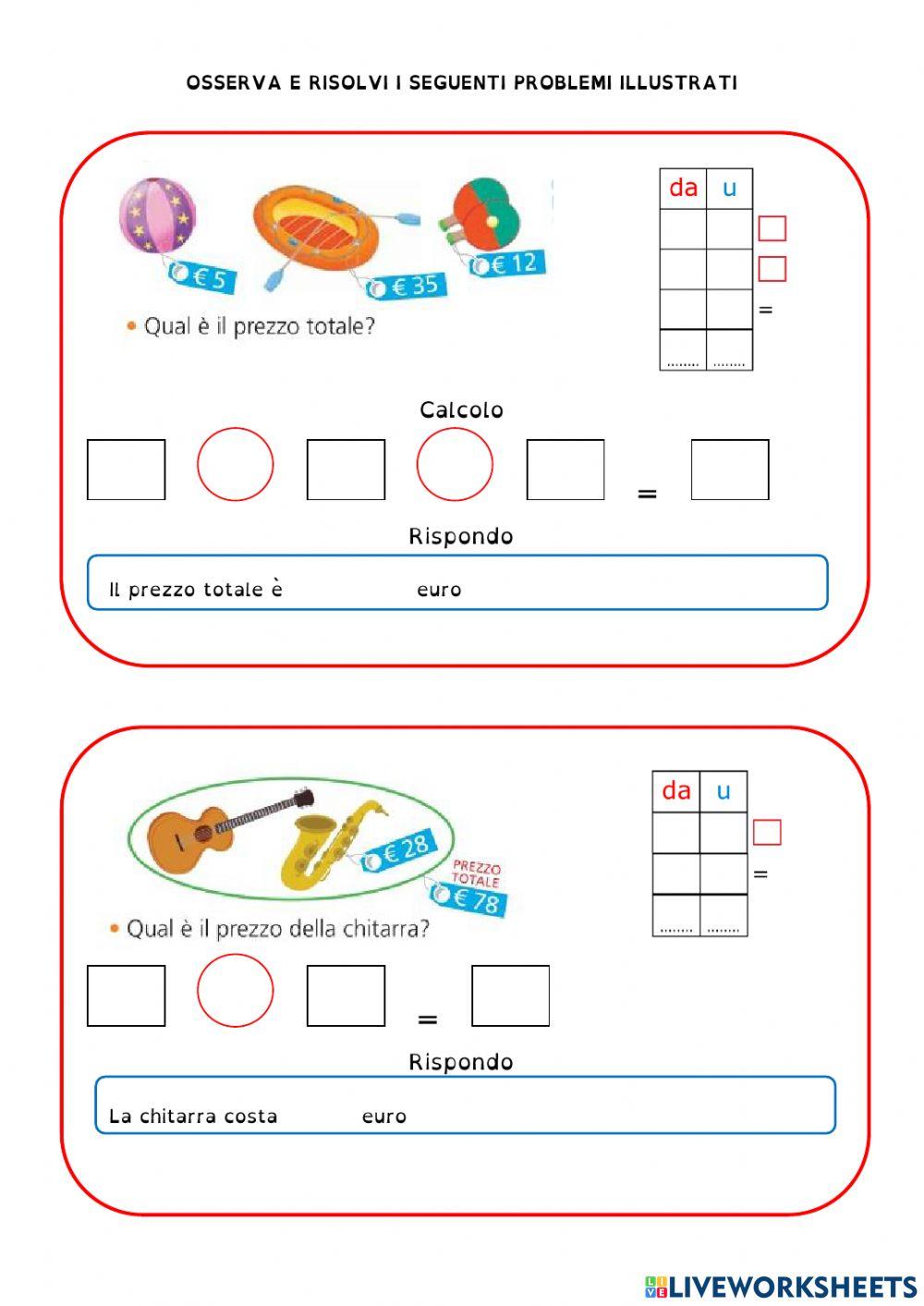 OSSERVA E RISOLVI I SEGUENTI PROBLEMI ILLUSTRATI

€ 5
€ 35
€ 12

• Qual è il prezzo totale?

| da | u |
|---|---|
| | |
| | |
| | |
| ........ | ........ |

=

Calcolo

=

Rispondo

Il prezzo totale è euro

€ 28
PREZZO TOTALE
€ 78

• Qual è il prezzo della chitarra?

| da | u |
|---|---|
| | |
| | |
| ........ | ........ |

=

=

Rispondo

La chitarra costa euro

LIVEWORKSHEETS