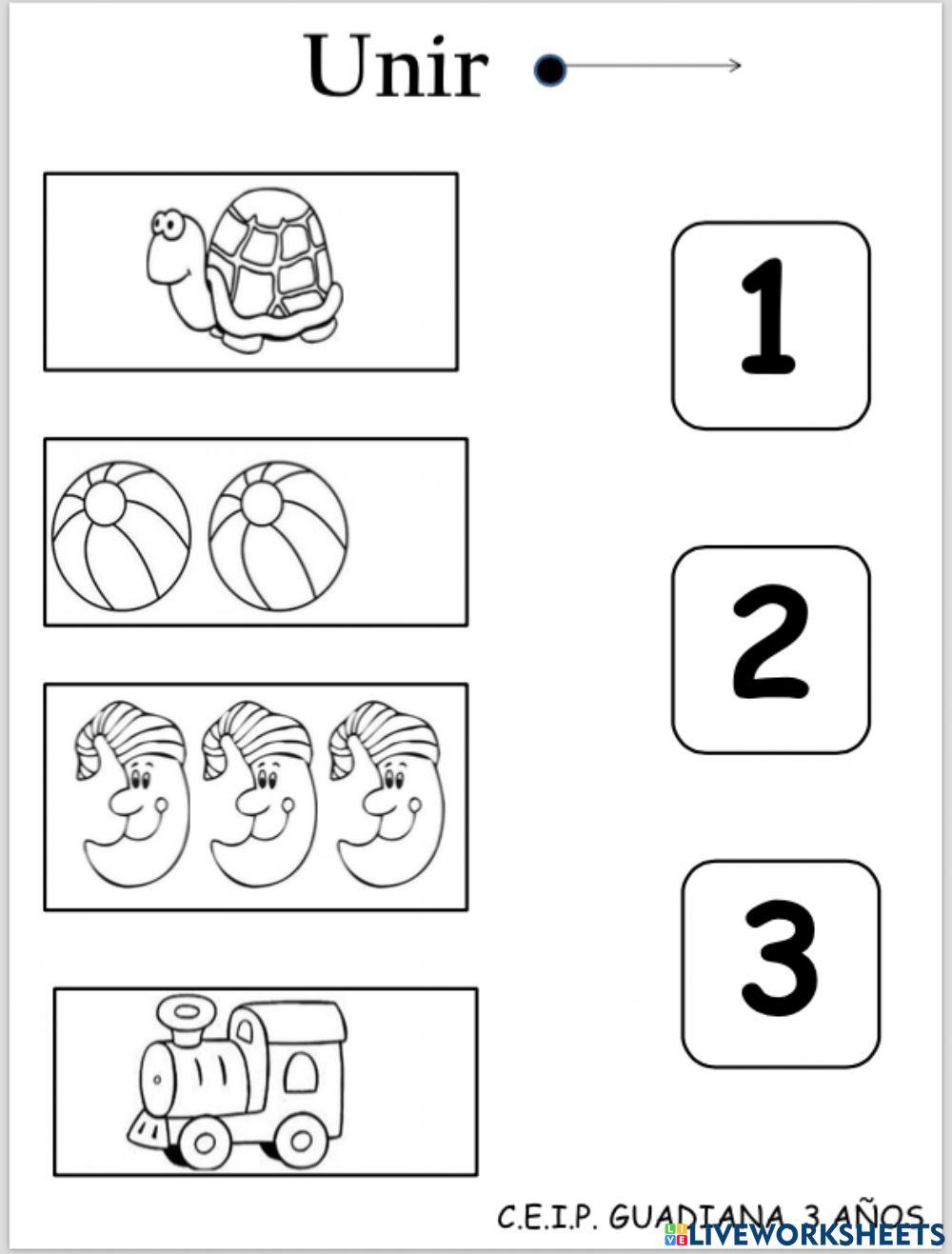 Unir

1

2

3

C.E.I.P. GUADIANA 3 AÑOS

LIVEWORKSHEETS