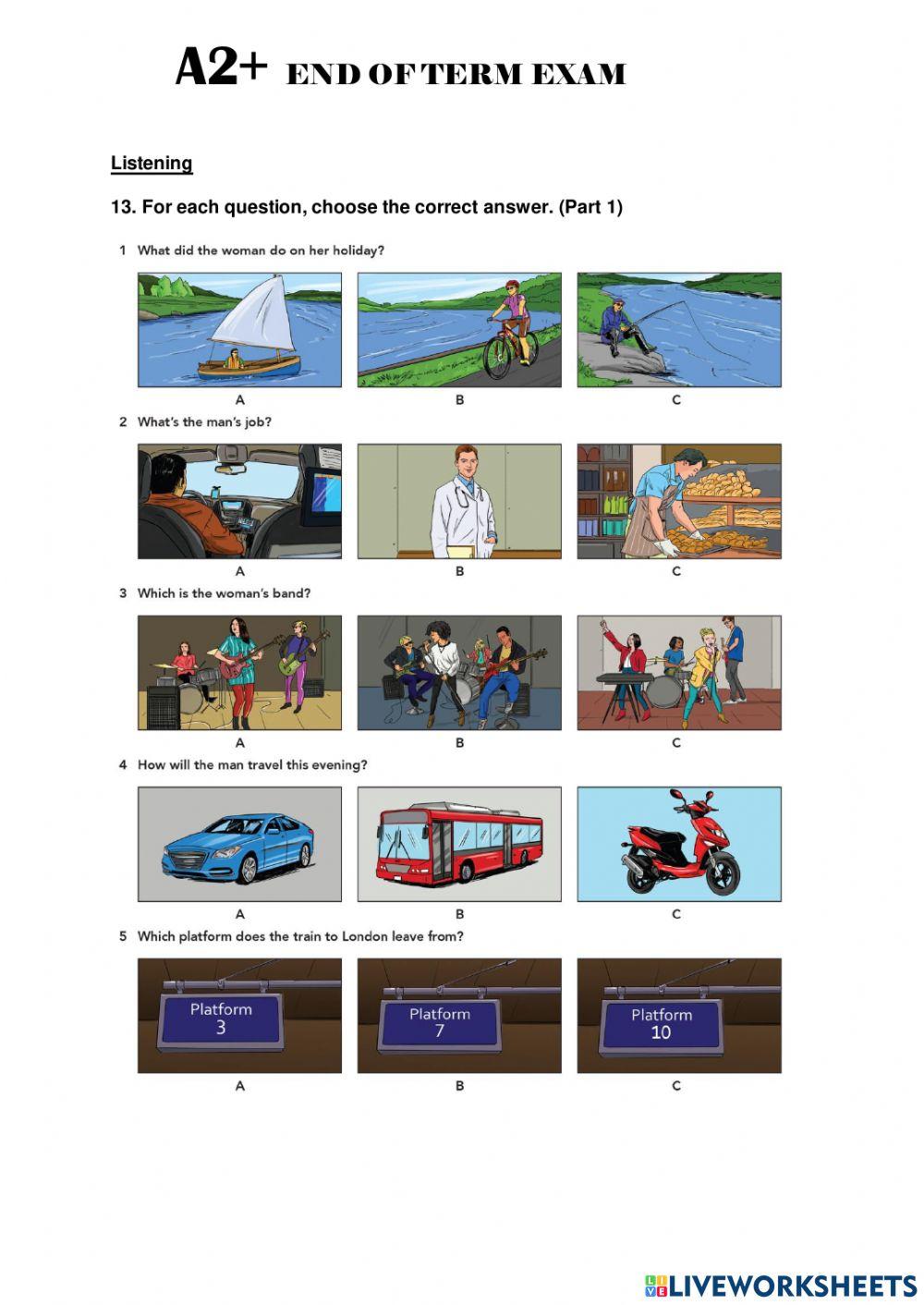 A2+ END OF TERM EXAM

Listening

13. For each question, choose the correct answer. (Part 1)

1 What did the woman do on her holiday?

A B C

2 What's the man's job?

A B C

3 Which is the woman's band?

A B C

4 How will the man travel this evening?

A B C

5 Which platform does the train to London leave from?

Platform 3 Platform 7 Platform 10

A B C

LIVEWORKSHEETS