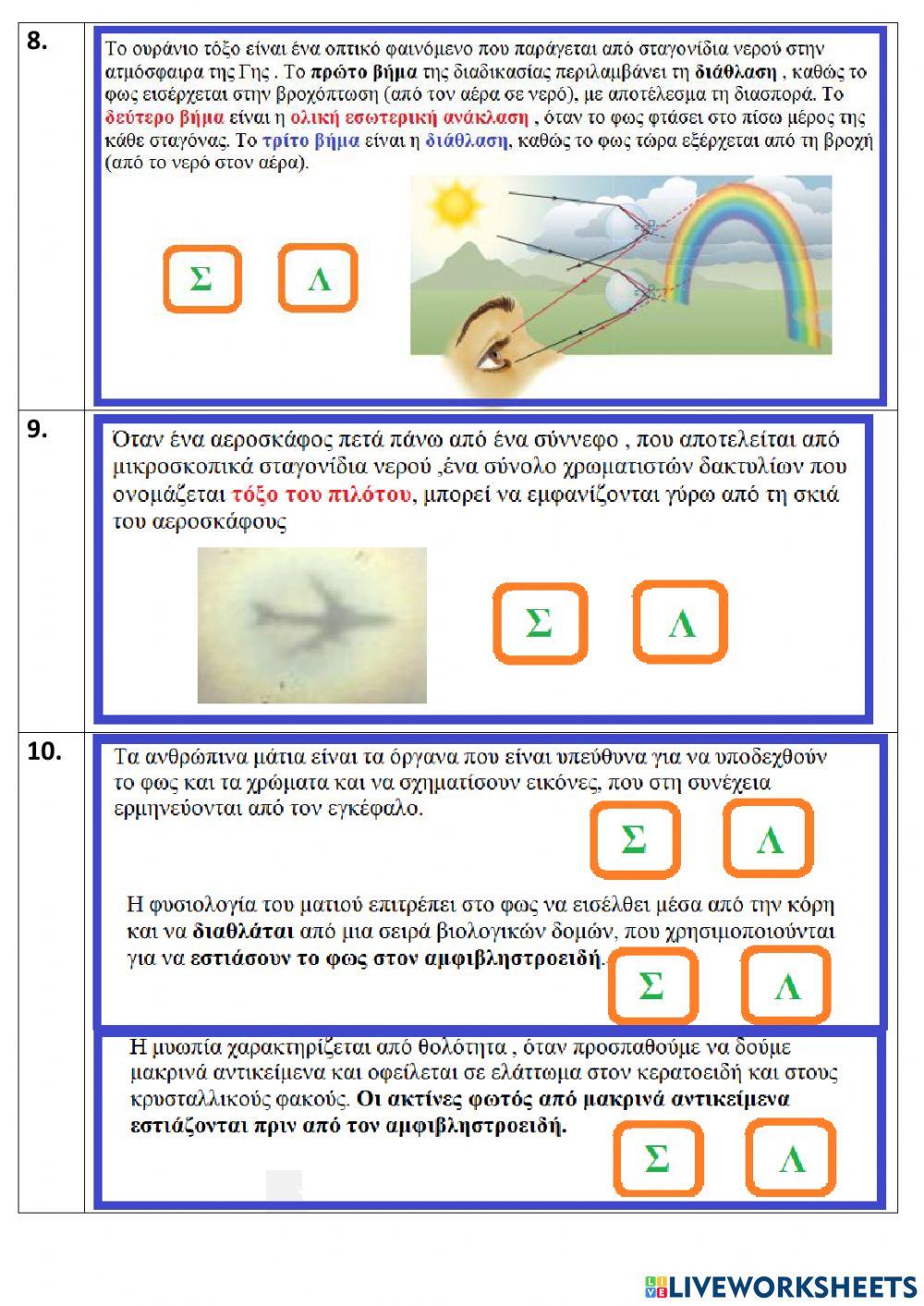 8.

Το ουράνιο τόξο είναι ένα οπτικό φαινόμενο που παράγεται από σταγονίδια νερού στην ατμόσφαιρα της Γης . Το πρώτο βήμα της διαδικασίας περιλαμβάνει τη διάθλαση , καθώς το φως εισέρχεται στην βροχόπτωση (από τον αέρα σε νερό), με αποτέλεσμα τη διασπορά. Το δεύτερο βήμα είναι η ολική εσωτερική ανάκλαση , όταν το φως φτάσει στο πίσω μέρος της κάθε σταγόνας. Το τρίτο βήμα είναι η διάθλαση, καθώς το φως τώρα εξέρχεται από τη βροχή (από το νερό στον αέρα).

Σ Λ

9.

Όταν ένα αεροσκάφος πετά πάνω από ένα σύννεφο , που αποτελείται από μικροσκοπικά σταγονίδια νερού ,ένα σύνολο χρωματιστών δακτυλίων που ονομάζεται τόξο του πιλότου, μπορεί να εμφανίζονται γύρω από τη σκιά του αεροσκάφους

Σ Λ

10.

Τα ανθρώπινα μάτια είναι τα όργανα που είναι υπεύθυνα για να υποδεχθούν το φως και τα χρώματα και να σχηματίσουν εικόνες, που στη συνέχεια ερμηνεύονται από τον εγκέφαλο.

Σ Λ

Η φυσιολογία του ματιού επιτρέπει στο φως να εισέλθει μέσα από την κόρη και να διαθλάται από μια σειρά βιολογικών δομών, που χρησιμοποιούνται για να εστιάσουν το φως στον αμφιβληστροειδή.

Σ Λ

Η μυωπία χαρακτηρίζεται από θολότητα , όταν προσπαθούμε να δούμε μακρινά αντικείμενα και οφείλεται σε ελάττωμα στον κερατοειδή και στους κρυσταλλικούς φακούς. Οι ακτίνες φωτός από μακρινά αντικείμενα εστιάζονται πριν από τον αμφιβληστροειδή.

Σ Λ

LIVEWORKSHEETS