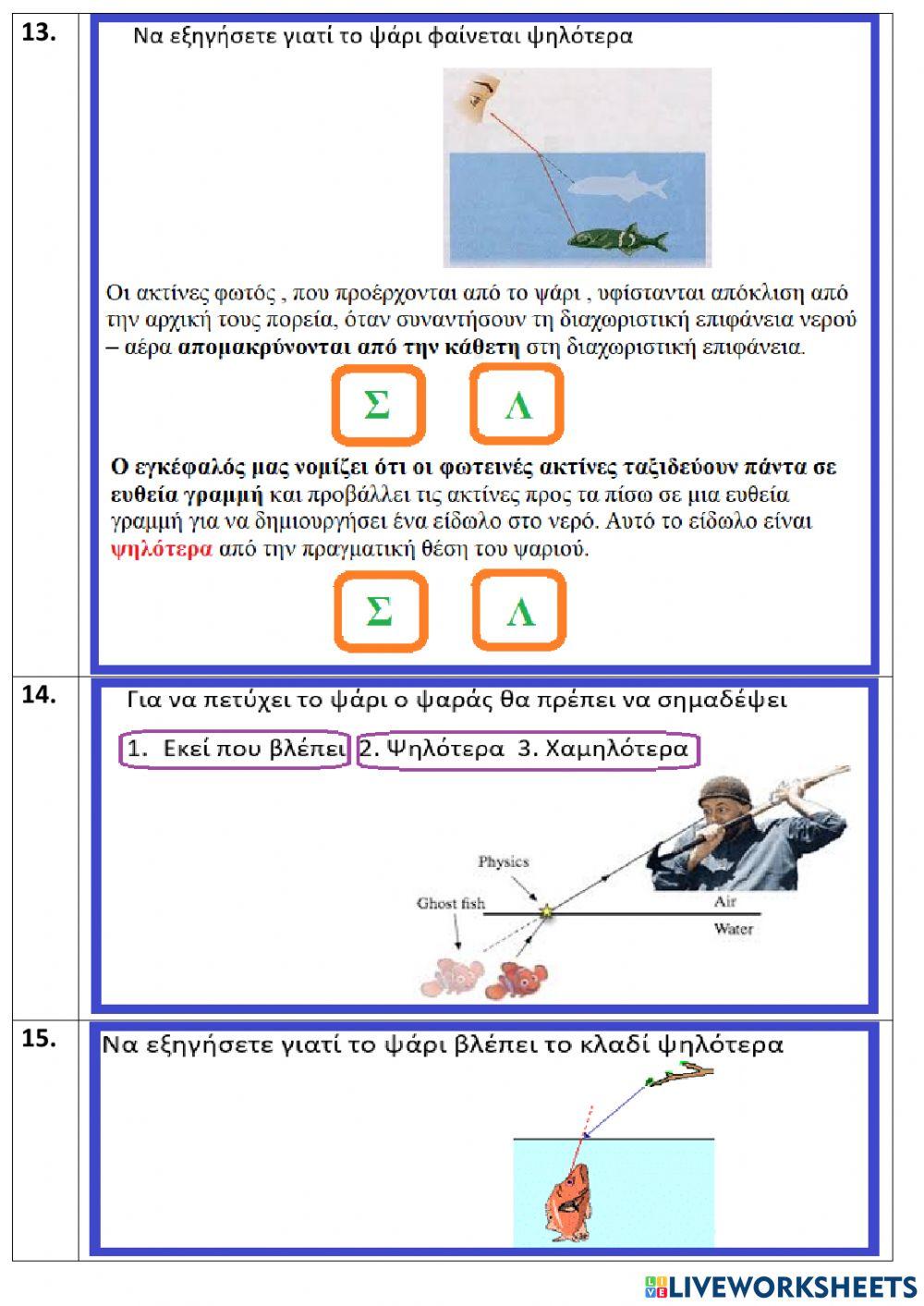 13.

Να εξηγήσετε γιατί το ψάρι φαίνεται ψηλότερα

Οι ακτίνες φωτός , που προέρχονται από το ψάρι , υφίστανται απόκλιση από την αρχική τους πορεία, όταν συναντήσουν τη διαχωριστική επιφάνεια νερού – αέρα απομακρύνονται από την κάθετη στη διαχωριστική επιφάνεια.

Σ Λ

Ο εγκέφαλός μας νομίζει ότι οι φωτεινές ακτίνες ταξιδεύουν πάντα σε ευθεία γραμμή και προβάλλει τις ακτίνες προς τα πίσω σε μια ευθεία γραμμή για να δημιουργήσει ένα είδωλο στο νερό. Αυτό το είδωλο είναι ψηλότερα από την πραγματική θέση του ψαριού.

Σ Λ

14.

Για να πετύχει το ψάρι ο ψαράς θα πρέπει να σημαδέψει

1. Εκεί που βλέπει 2. Ψηλότερα 3. Χαμηλότερα

Physics
Ghost fish
Air
Water

15.

Να εξηγήσετε γιατί το ψάρι βλέπει το κλαδί ψηλότερα

LIVEWORKSHEETS