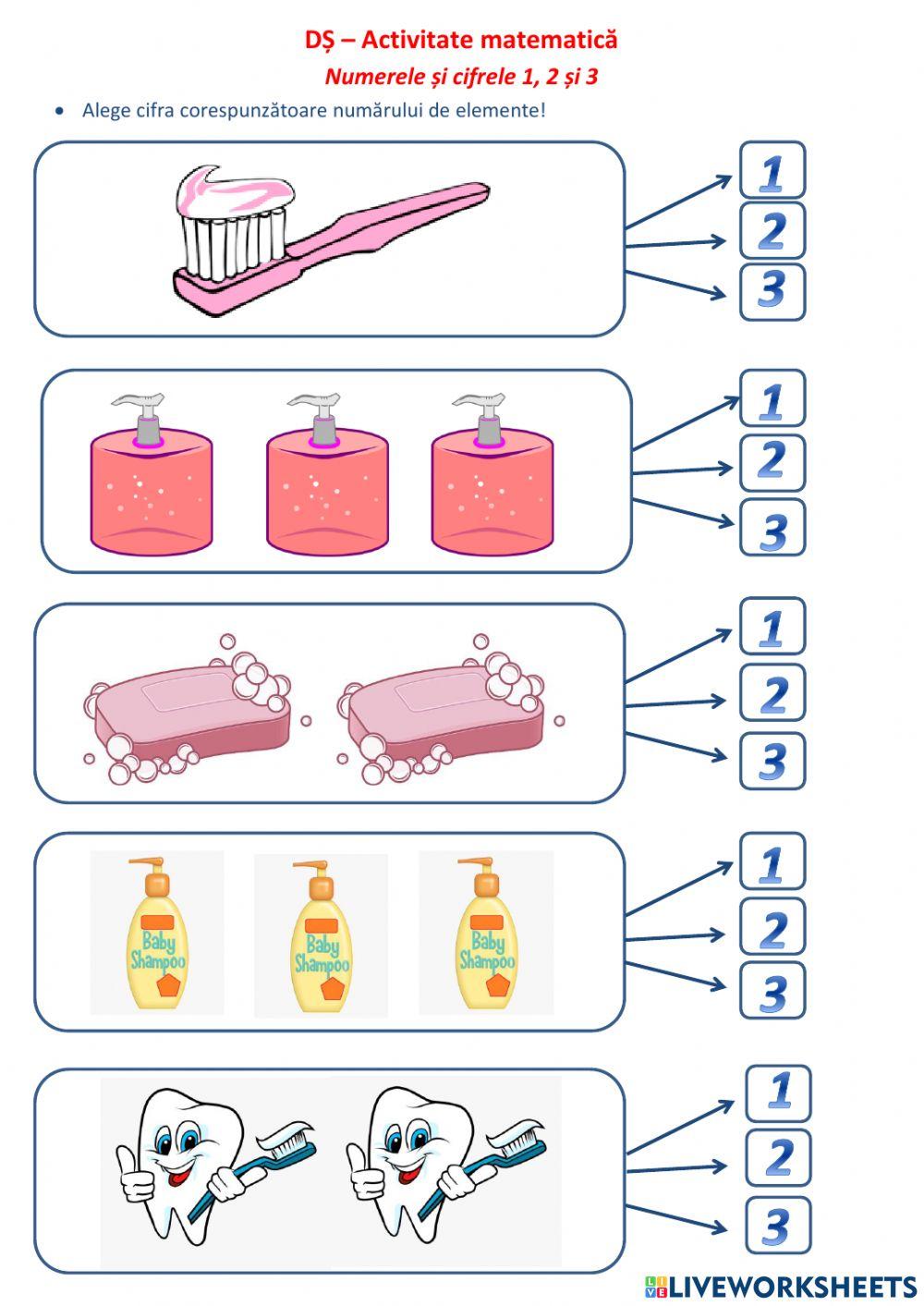 DȘ – Activitate matematică

Numerele și cifrele 1, 2 și 3

• Alege cifra corespunzătoare numărului de elemente!

1
2
3

1
2
3

1
2
3

Baby Shampoo
Baby Shampoo
Baby Shampoo

1
2
3

1
2
3

LIVEWORKSHEETS