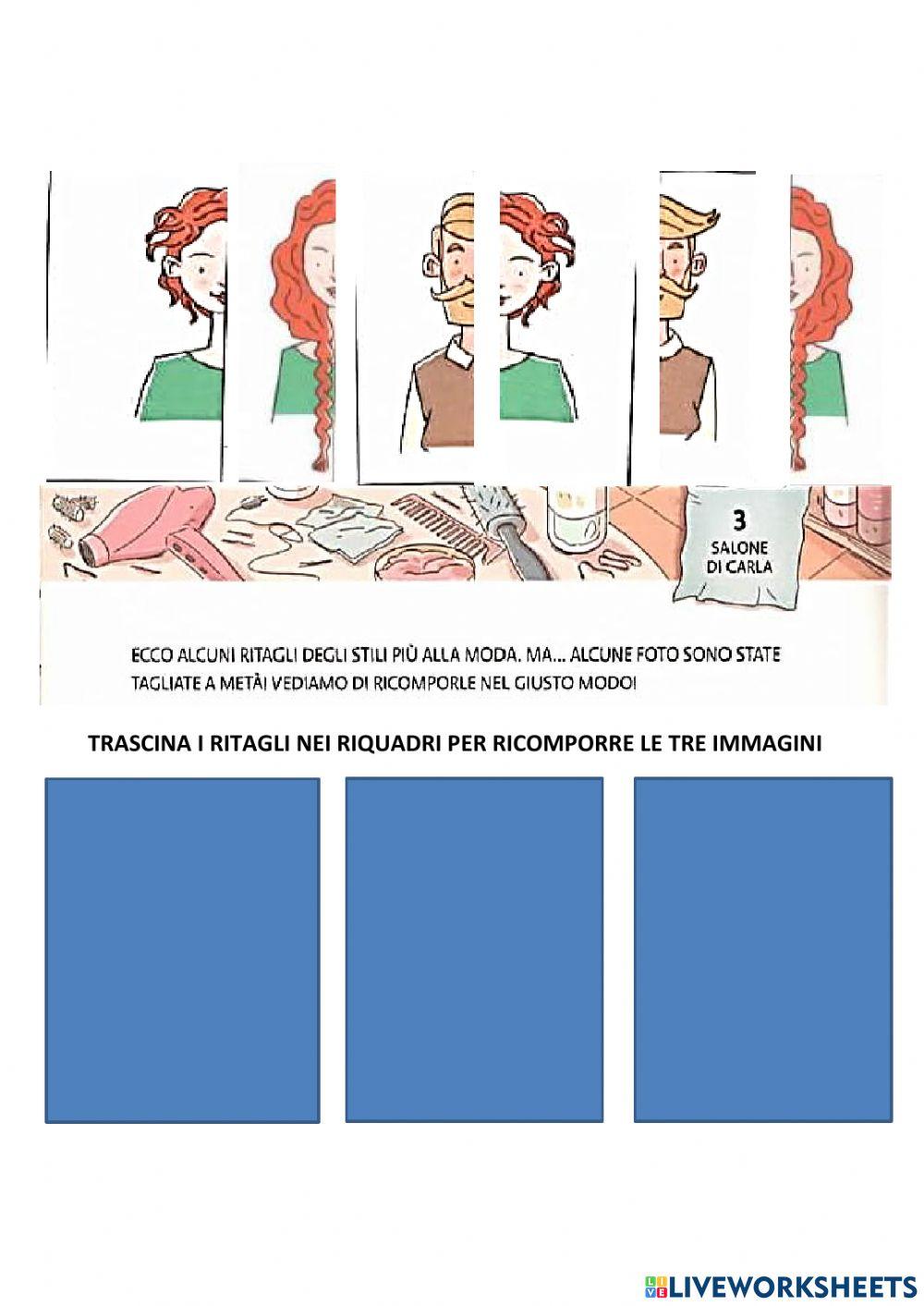 3
SALONE
DI CARLA

ECCO ALCUNI RITAGLI DEGLI STILI PIÙ ALLA MODA. MA... ALCUNE FOTO SONO STATE TAGLIATE A METÀ! VEDIAMO DI RICOMPORLE NEL GIUSTO MODO!

TRASCINA I RITAGLI NEI RIQUADRI PER RICOMPORRE LE TRE IMMAGINI

LIVEWORKSHEETS