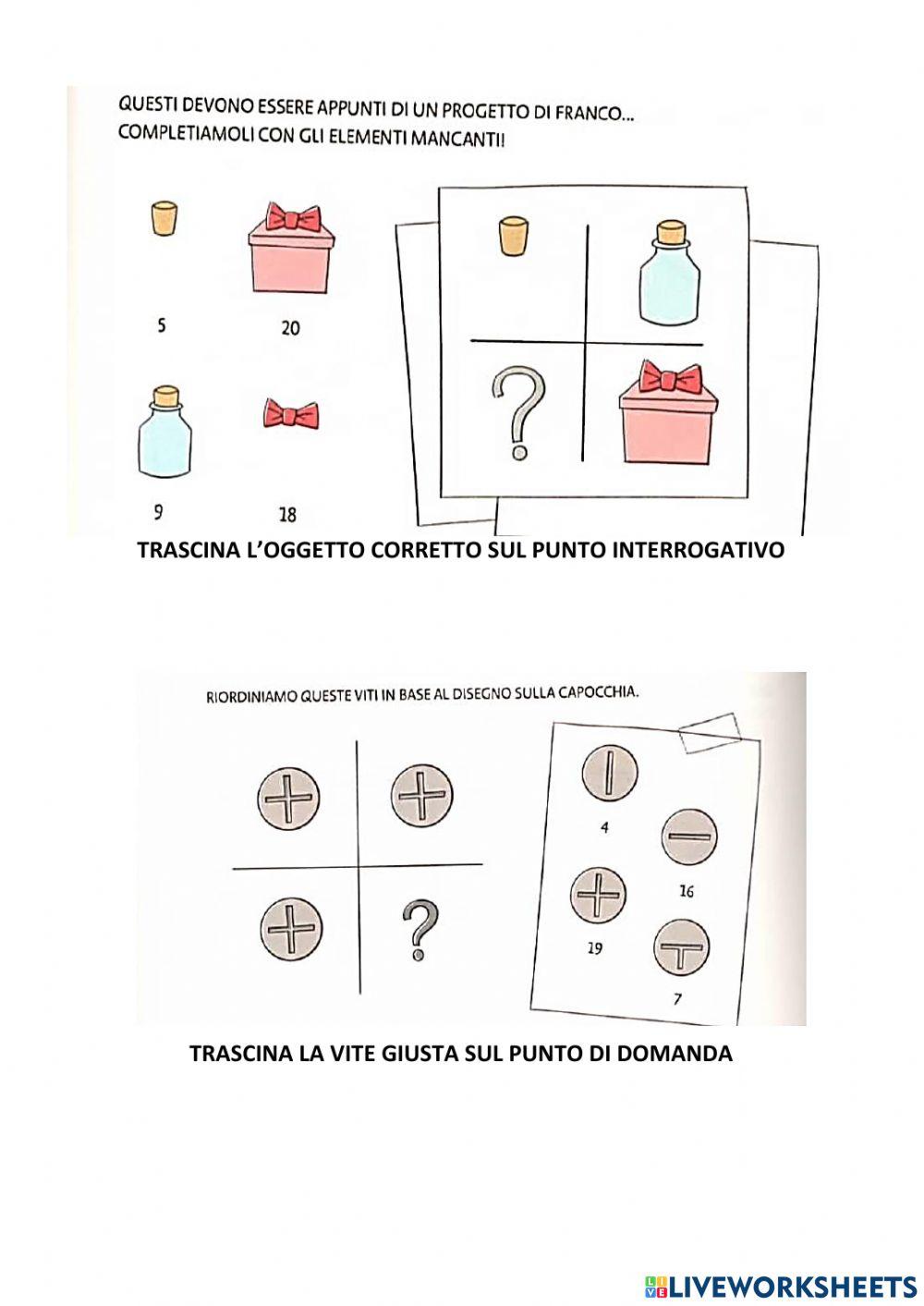 QUESTI DEVONO ESSERE APPUNTI DI UN PROGETTO DI FRANCO...
COMPLETIAMOLI CON GLI ELEMENTI MANCANTI!

5

20

9

18

?

TRASCINA L'OGGETTO CORRETTO SUL PUNTO INTERROGATIVO

RIORDINIAMO QUESTE VITI IN BASE AL DISEGNO SULLA CAPOCCHIA.

?

4

16

19

7

TRASCINA LA VITE GIUSTA SUL PUNTO DI DOMANDA

LIVEWORKSHEETS