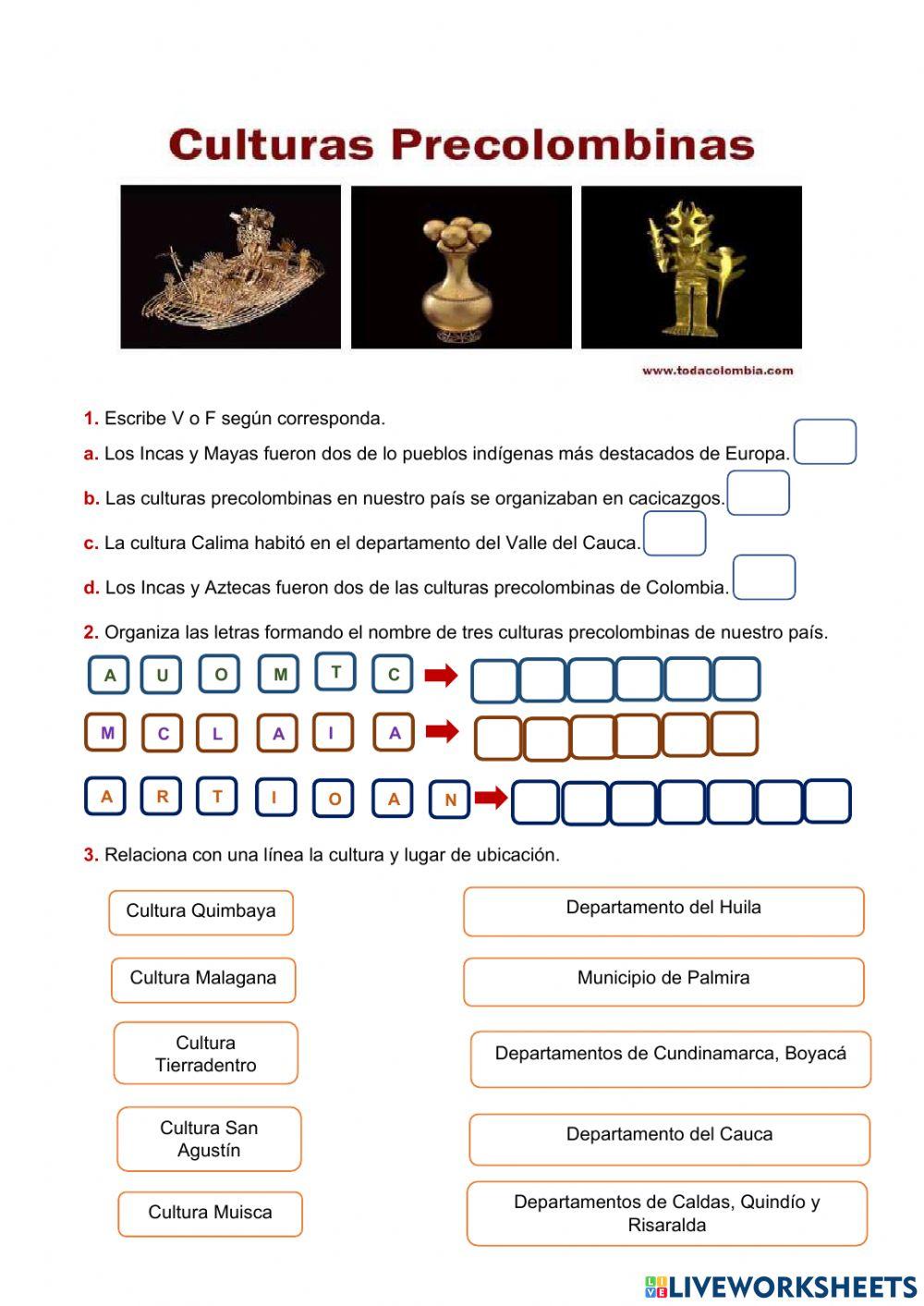 Culturas Precolombinas

www.todacolombia.com

1. Escribe V o F según corresponda.

a. Los Incas y Mayas fueron dos de lo pueblos indígenas más destacados de Europa.

b. Las culturas precolombinas en nuestro país se organizaban en cacicazgos.

c. La cultura Calima habitó en el departamento del Valle del Cauca.

d. Los Incas y Aztecas fueron dos de las culturas precolombinas de Colombia.

2. Organiza las letras formando el nombre de tres culturas precolombinas de nuestro país.

A U O M T C

M C L A I A

A R T I O A N

3. Relaciona con una línea la cultura y lugar de ubicación.

Cultura Quimbaya

Cultura Malagana

Cultura Tierradentro

Cultura San Agustín

Cultura Muisca

Departamento del Huila

Municipio de Palmira

Departamentos de Cundinamarca, Boyacá

Departamento del Cauca

Departamentos de Caldas, Quindío y Risaralda

LIVEWORKSHEETS