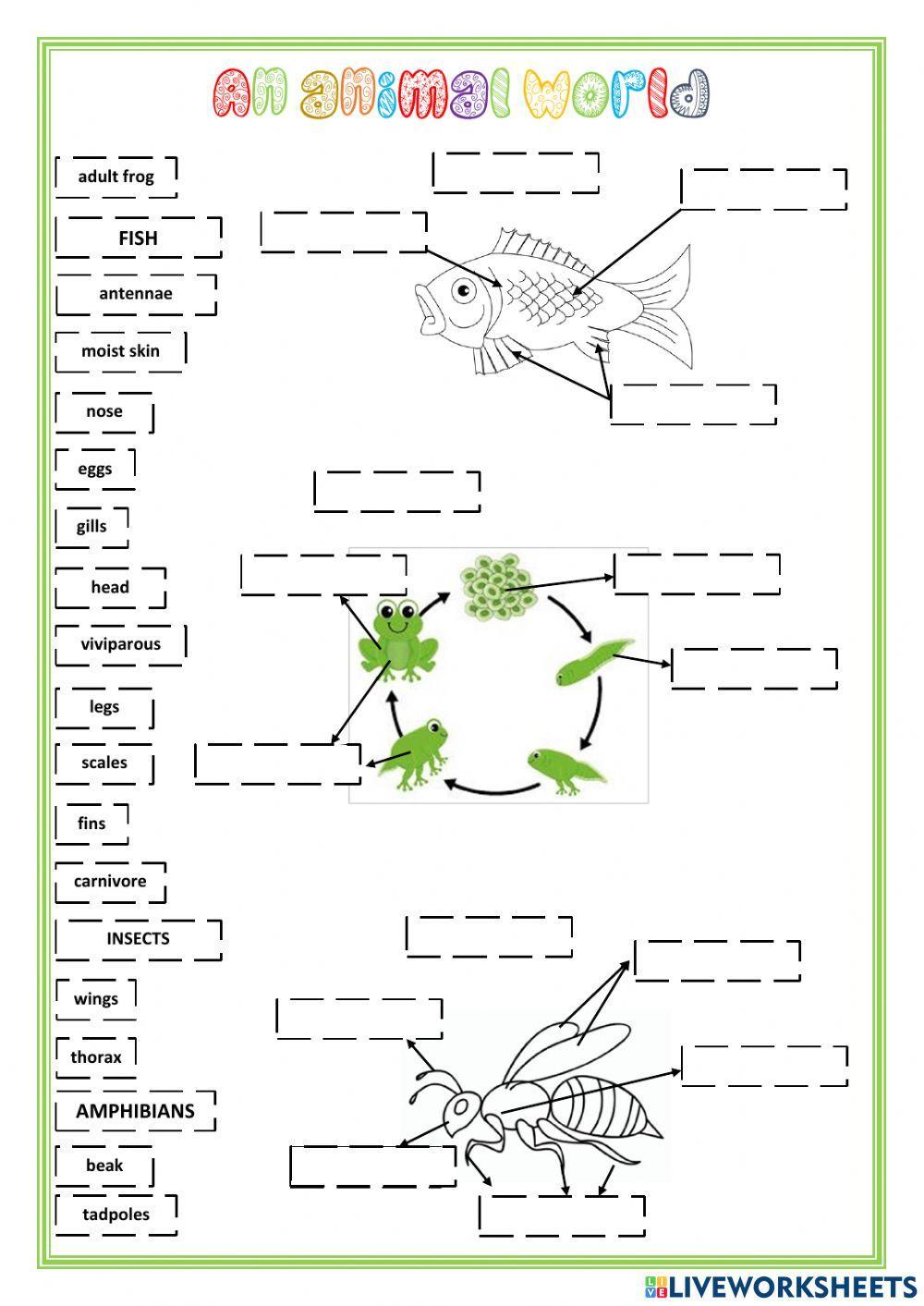 an animal world

adult frog

FISH

antennae

moist skin

nose

eggs

gills

head

viviparous

legs

scales

fins

carnivore

INSECTS

wings

thorax

AMPHIBIANS

beak

tadpoles

LIVEWORKSHEETS