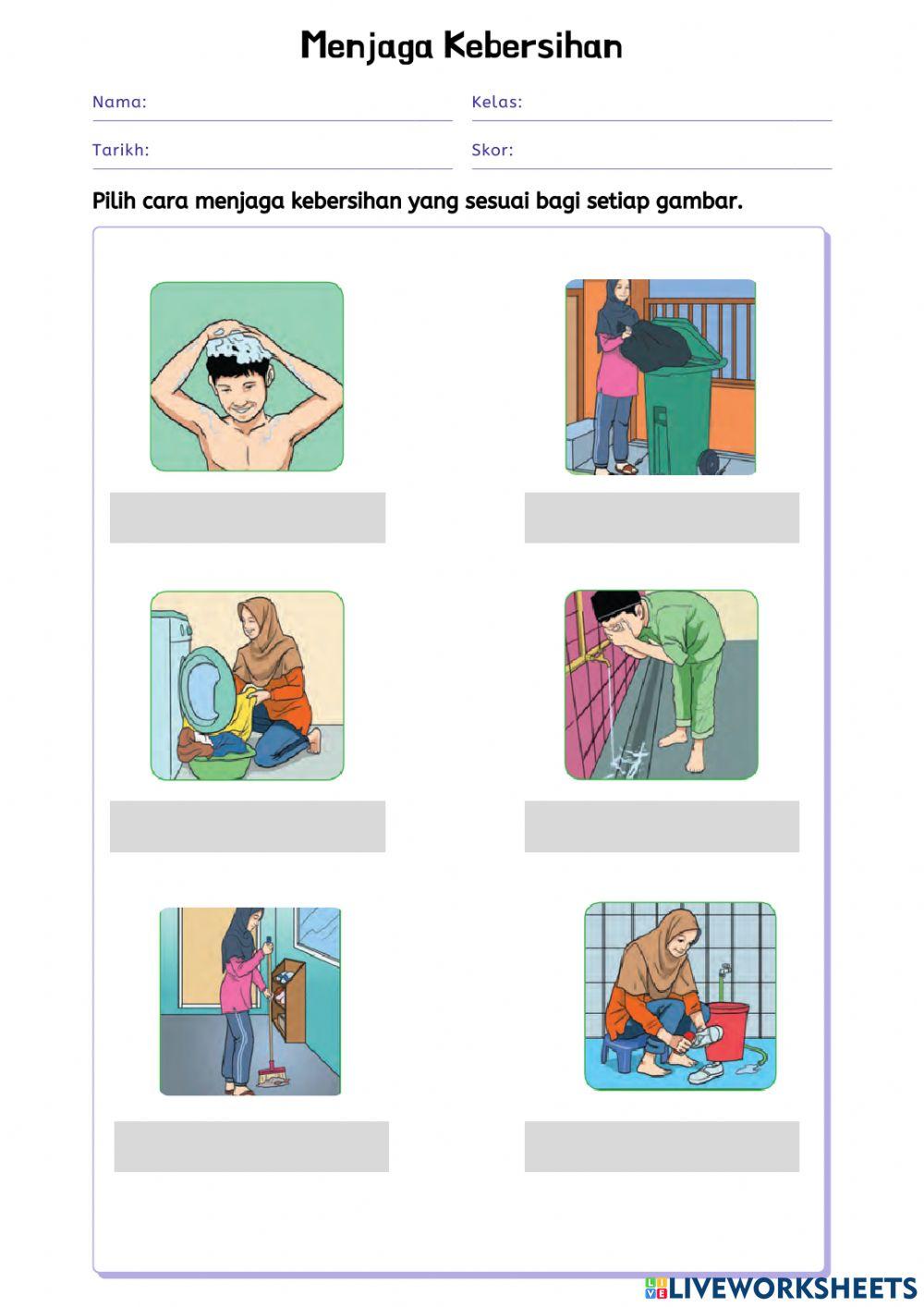 Menjaga Kebersihan

Nama:

Kelas:

Tarikh:

Skor:

Pilih cara menjaga kebersihan yang sesuai bagi setiap gambar.

LIVEWORKSHEETS