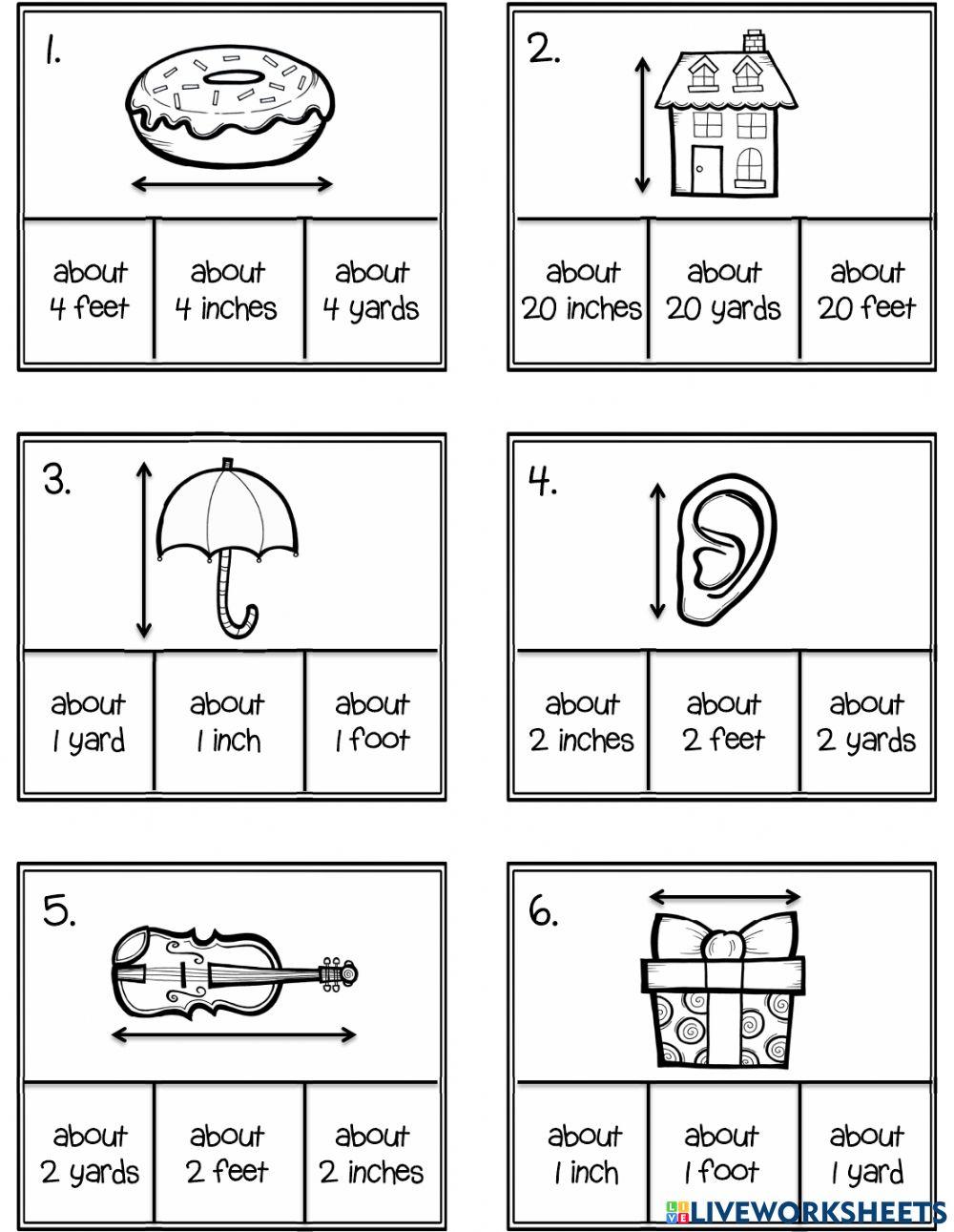 1.

| about 4 feet | about 4 inches | about 4 yards |
|---|---|---|

2.

| about 20 inches | about 20 yards | about 20 feet |
|---|---|---|

3.

| about 1 yard | about 1 inch | about 1 foot |
|---|---|---|

4.

| about 2 inches | about 2 feet | about 2 yards |
|---|---|---|

5.

| about 2 yards | about 2 feet | about 2 inches |
|---|---|---|

6.

| about 1 inch | about 1 foot | about 1 yard |
|---|---|---|

LIVEWORKSHEETS