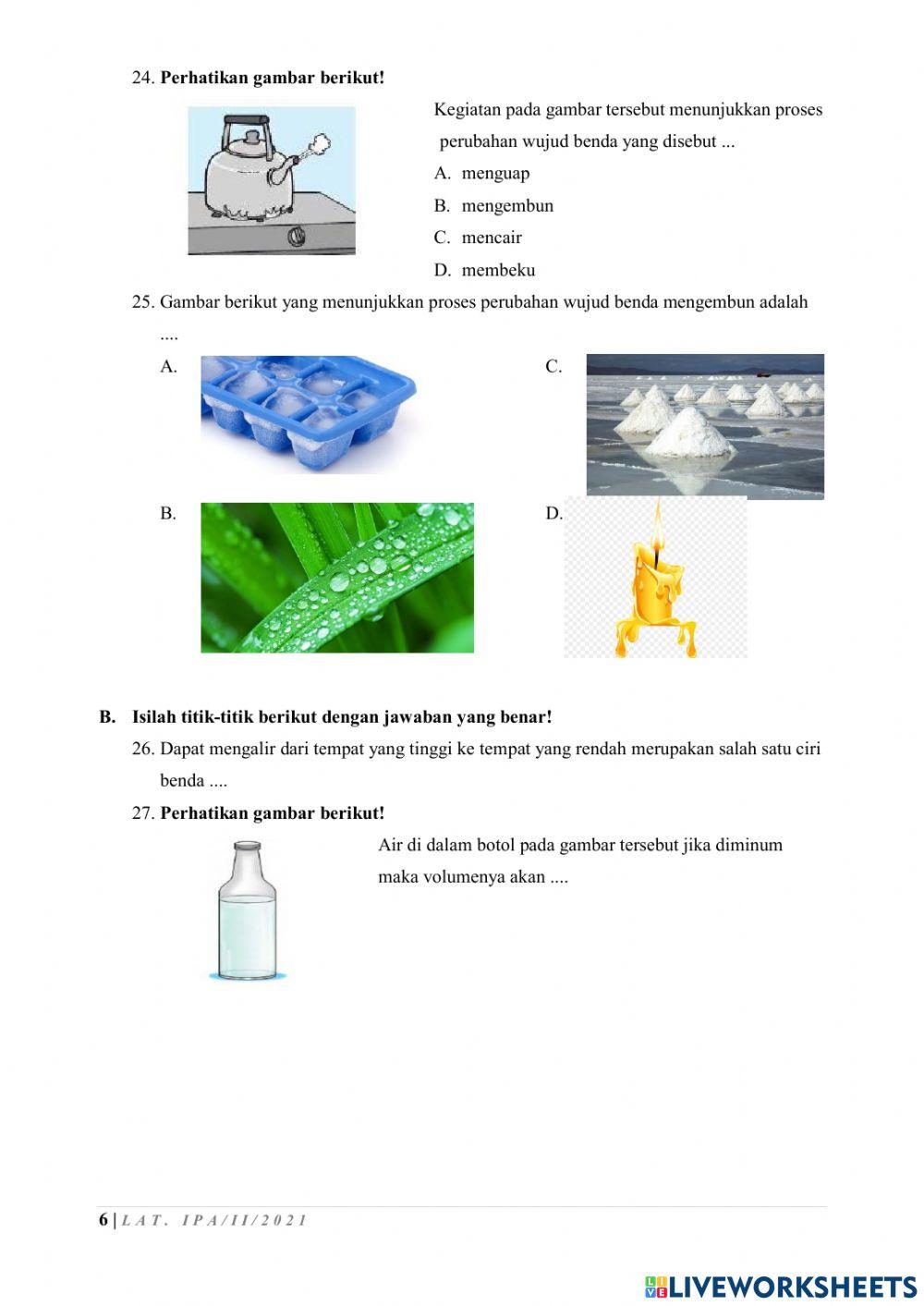 24. **Perhatikan gambar berikut!**

Kegiatan pada gambar tersebut menunjukkan proses perubahan wujud benda yang disebut ...

A. menguap
B. mengembun
C. mencair
D. membeku

25. Gambar berikut yang menunjukkan proses perubahan wujud benda mengembun adalah ....

A.

C.

B.

D.

**B. Isilah titik-titik berikut dengan jawaban yang benar!**

26. Dapat mengalir dari tempat yang tinggi ke tempat yang rendah merupakan salah satu ciri benda ....

27. **Perhatikan gambar berikut!**

Air di dalam botol pada gambar tersebut jika diminum maka volumenya akan ....

6 | LAT. IPA/II/2021

LIVEWORKSHEETS