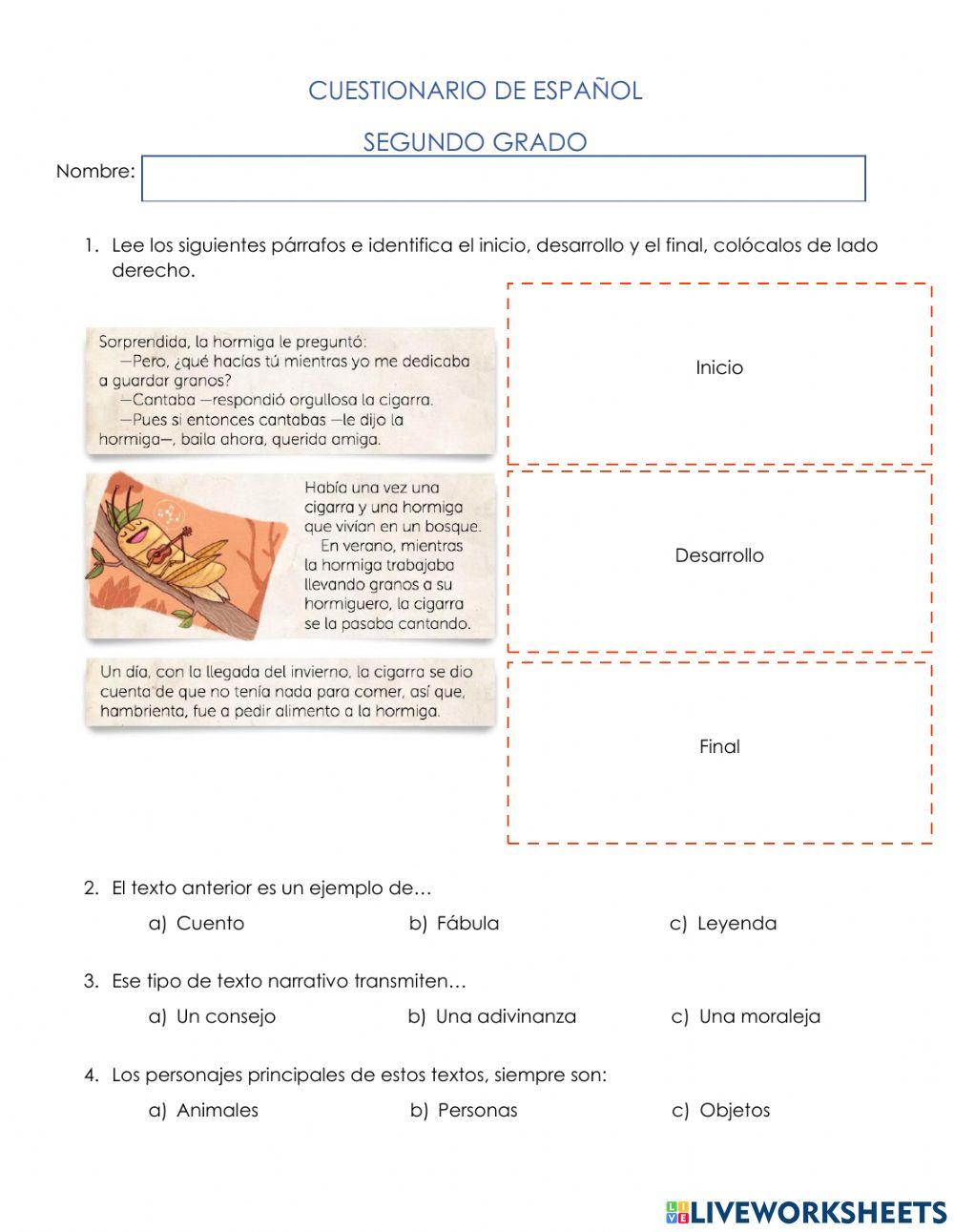 CUESTIONARIO DE ESPAÑOL

SEGUNDO GRADO

Nombre:

1. Lee los siguientes párrafos e identifica el inicio, desarrollo y el final, colócalos de lado derecho.

Sorprendida, la hormiga le preguntó:
—Pero, ¿qué hacías tú mientras yo me dedicaba a guardar granos?
—Cantaba —respondió orgullosa la cigarra.
—Pues si entonces cantabas —le dijo la hormiga—, baila ahora, querida amiga.

Había una vez una cigarra y una hormiga que vivían en un bosque.
En verano, mientras la hormiga trabajaba llevando granos a su hormiguero, la cigarra se la pasaba cantando.

Un día, con la llegada del invierno, la cigarra se dio cuenta de que no tenía nada para comer, así que, hambrienta, fue a pedir alimento a la hormiga.

Inicio

Desarrollo

Final

2. El texto anterior es un ejemplo de…

a) Cuento b) Fábula c) Leyenda

3. Ese tipo de texto narrativo transmiten…

a) Un consejo b) Una adivinanza c) Una moraleja

4. Los personajes principales de estos textos, siempre son:

a) Animales b) Personas c) Objetos

LIVEWORKSHEETS