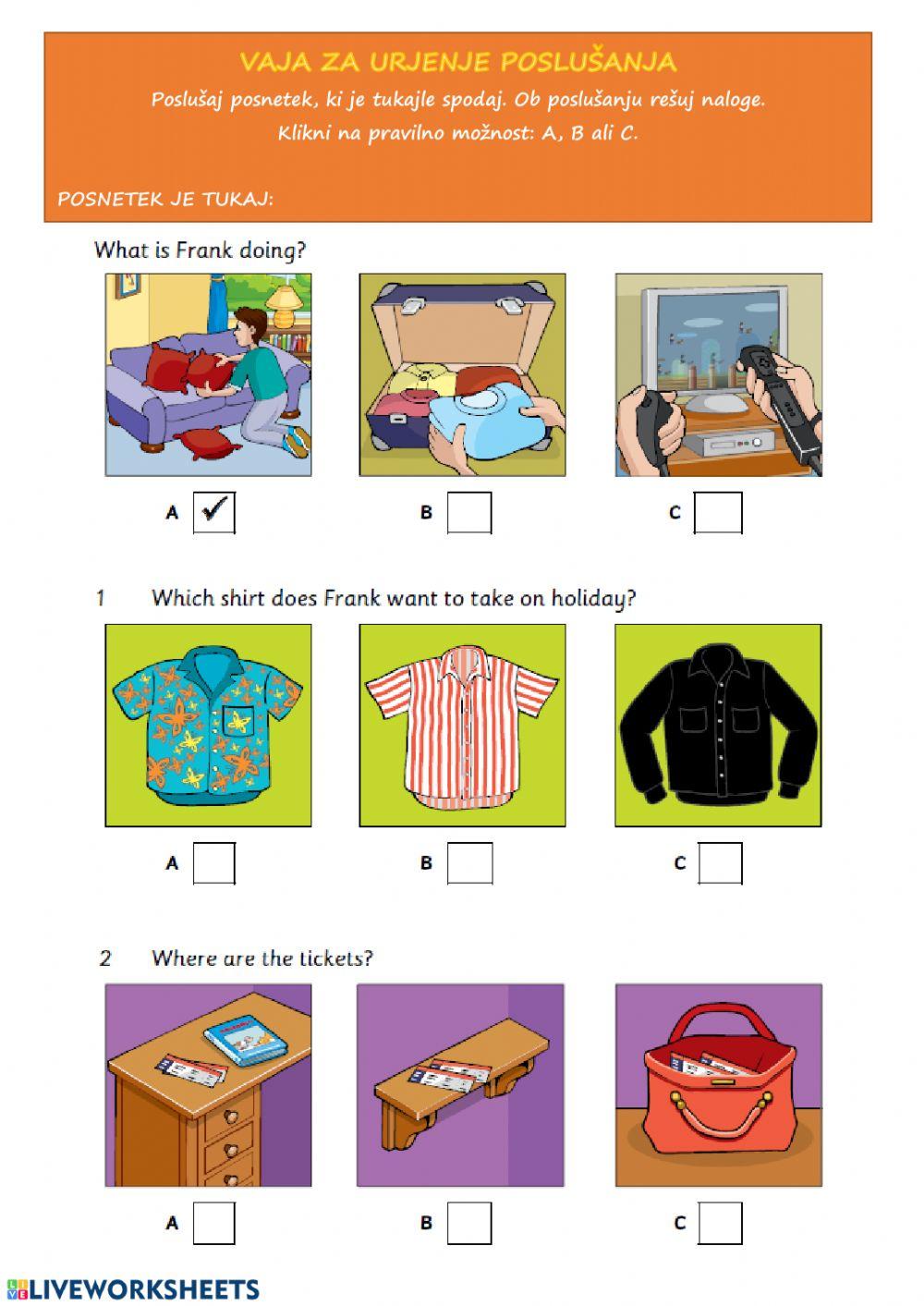 VAJA ZA URJENJE POSLUŠANJA

Poslušaj posnetek, ki je tukajle spodaj. Ob poslušanju rešuj naloge.

Klikni na pravilno možnost: A, B ali C.

POSNETEK JE TUKAJ:

What is Frank doing?

A ✓ B C

1 Which shirt does Frank want to take on holiday?

A B C

2 Where are the tickets?

A B C

LIVEWORKSHEETS