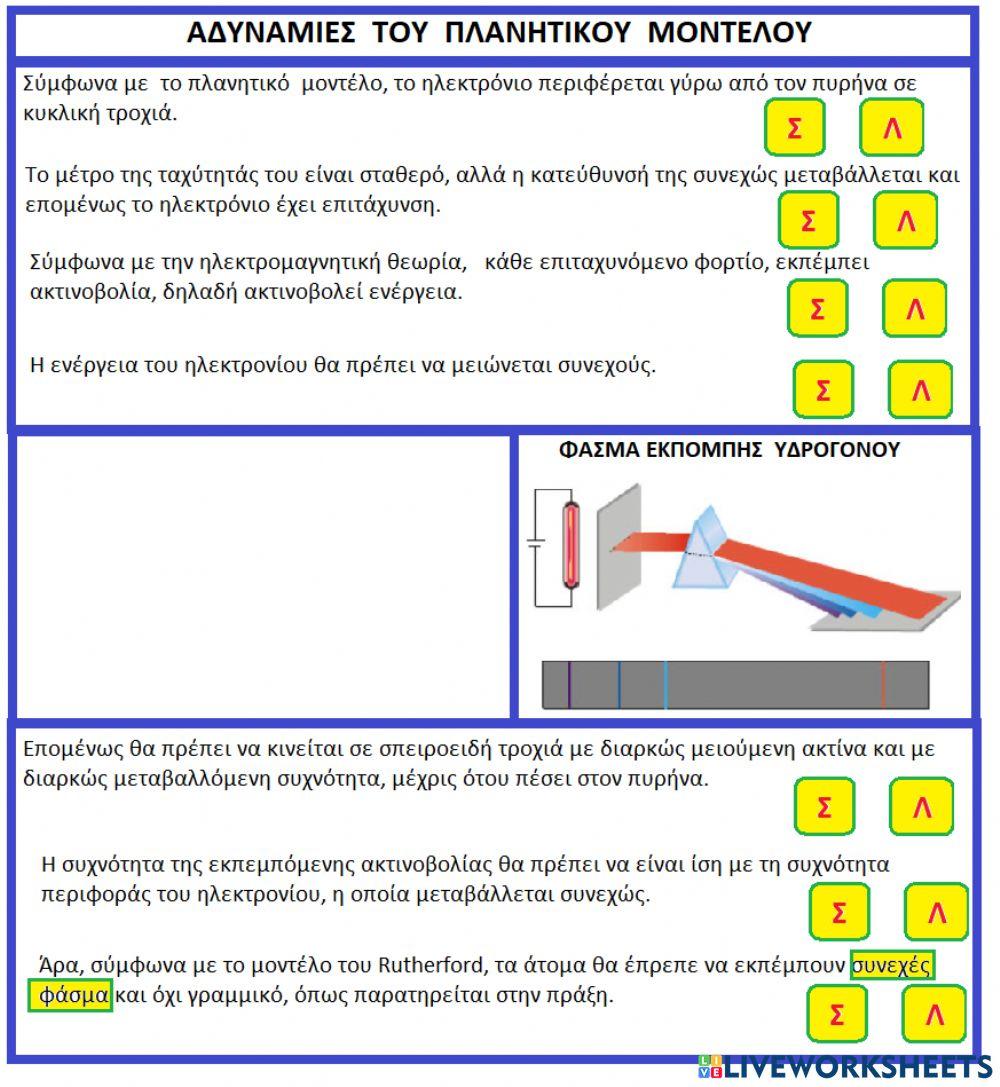 ΑΔΥΝΑΜΙΕΣ ΤΟΥ ΠΛΑΝΗΤΙΚΟΥ ΜΟΝΤΕΛΟΥ

Σύμφωνα με το πλανητικό μοντέλο, το ηλεκτρόνιο περιφέρεται γύρω από τον πυρήνα σε κυκλική τροχιά.

Σ Λ

Το μέτρο της ταχύτητάς του είναι σταθερό, αλλά η κατεύθυνσή της συνεχώς μεταβάλλεται και επομένως το ηλεκτρόνιο έχει επιτάχυνση.

Σ Λ

Σύμφωνα με την ηλεκτρομαγνητική θεωρία, κάθε επιταχυνόμενο φορτίο, εκπέμπει ακτινοβολία, δηλαδή ακτινοβολεί ενέργεια.

Σ Λ

Η ενέργεια του ηλεκτρονίου θα πρέπει να μειώνεται συνεχούς.

Σ Λ

ΦΑΣΜΑ ΕΚΠΟΜΠΗΣ ΥΔΡΟΓΟΝΟΥ

Επομένως θα πρέπει να κινείται σε σπειροειδή τροχιά με διαρκώς μειούμενη ακτίνα και με διαρκώς μεταβαλλόμενη συχνότητα, μέχρις ότου πέσει στον πυρήνα.

Σ Λ

Η συχνότητα της εκπεμπόμενης ακτινοβολίας θα πρέπει να είναι ίση με τη συχνότητα περιφοράς του ηλεκτρονίου, η οποία μεταβάλλεται συνεχώς.

Σ Λ

Άρα, σύμφωνα με το μοντέλο του Rutherford, τα άτομα θα έπρεπε να εκπέμπουν συνεχές φάσμα και όχι γραμμικό, όπως παρατηρείται στην πράξη.

Σ Λ

LIVEWORKSHEETS