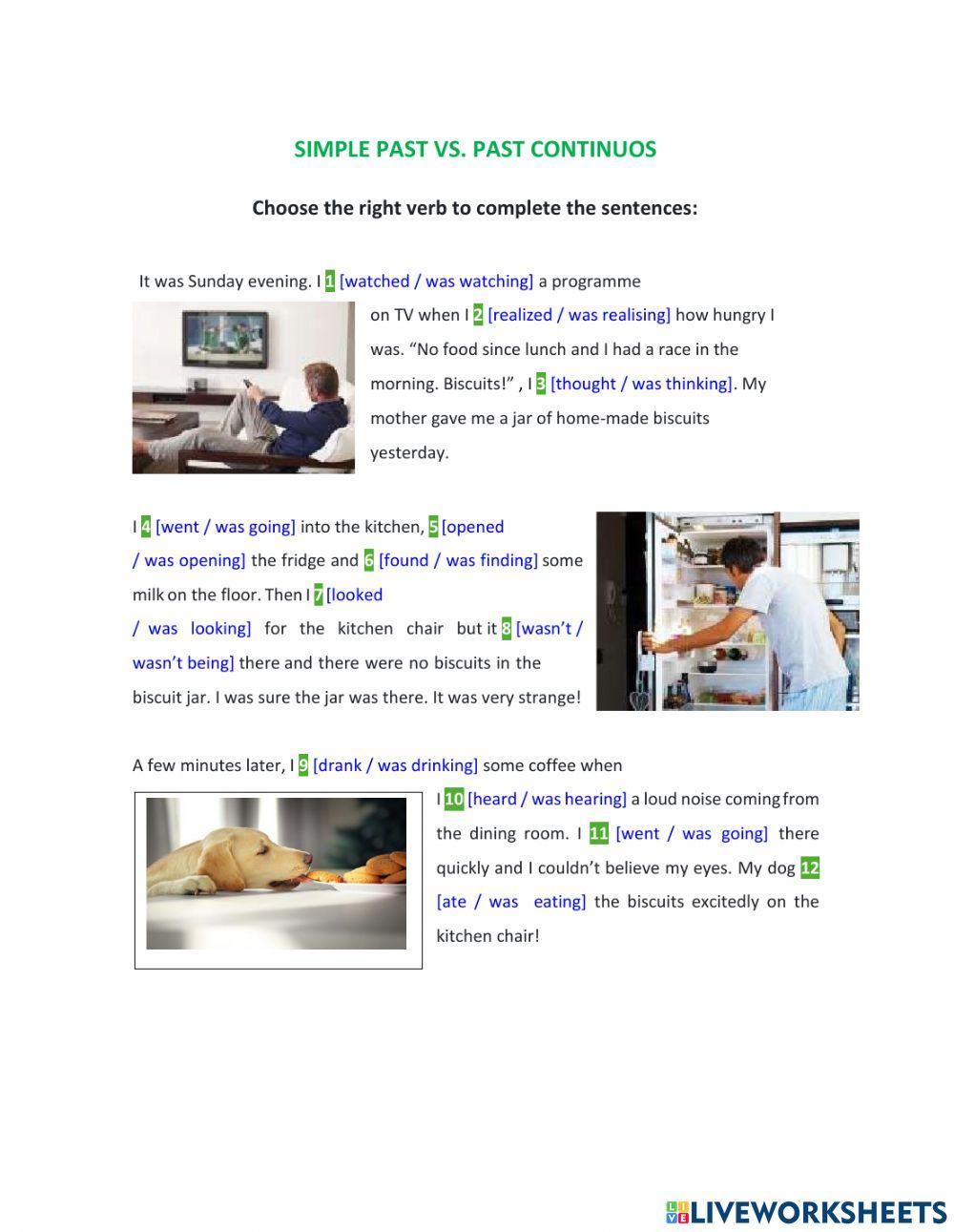 SIMPLE PAST VS. PAST CONTINUOS

Choose the right verb to complete the sentences:

It was Sunday evening. I 1 [watched / was watching] a programme on TV when I 2 [realized / was realising] how hungry I was. “No food since lunch and I had a race in the morning. Biscuits!” , I 3 [thought / was thinking]. My mother gave me a jar of home-made biscuits yesterday.

I 4 [went / was going] into the kitchen, 5 [opened / was opening] the fridge and 6 [found / was finding] some milk on the floor. Then I 7 [looked / was looking] for the kitchen chair but it 8 [wasn’t / wasn’t being] there and there were no biscuits in the biscuit jar. I was sure the jar was there. It was very strange!

A few minutes later, I 9 [drank / was drinking] some coffee when I 10 [heard / was hearing] a loud noise coming from the dining room. I 11 [went / was going] there quickly and I couldn’t believe my eyes. My dog 12 [ate / was eating] the biscuits excitedly on the kitchen chair!

LIVEWORKSHEETS