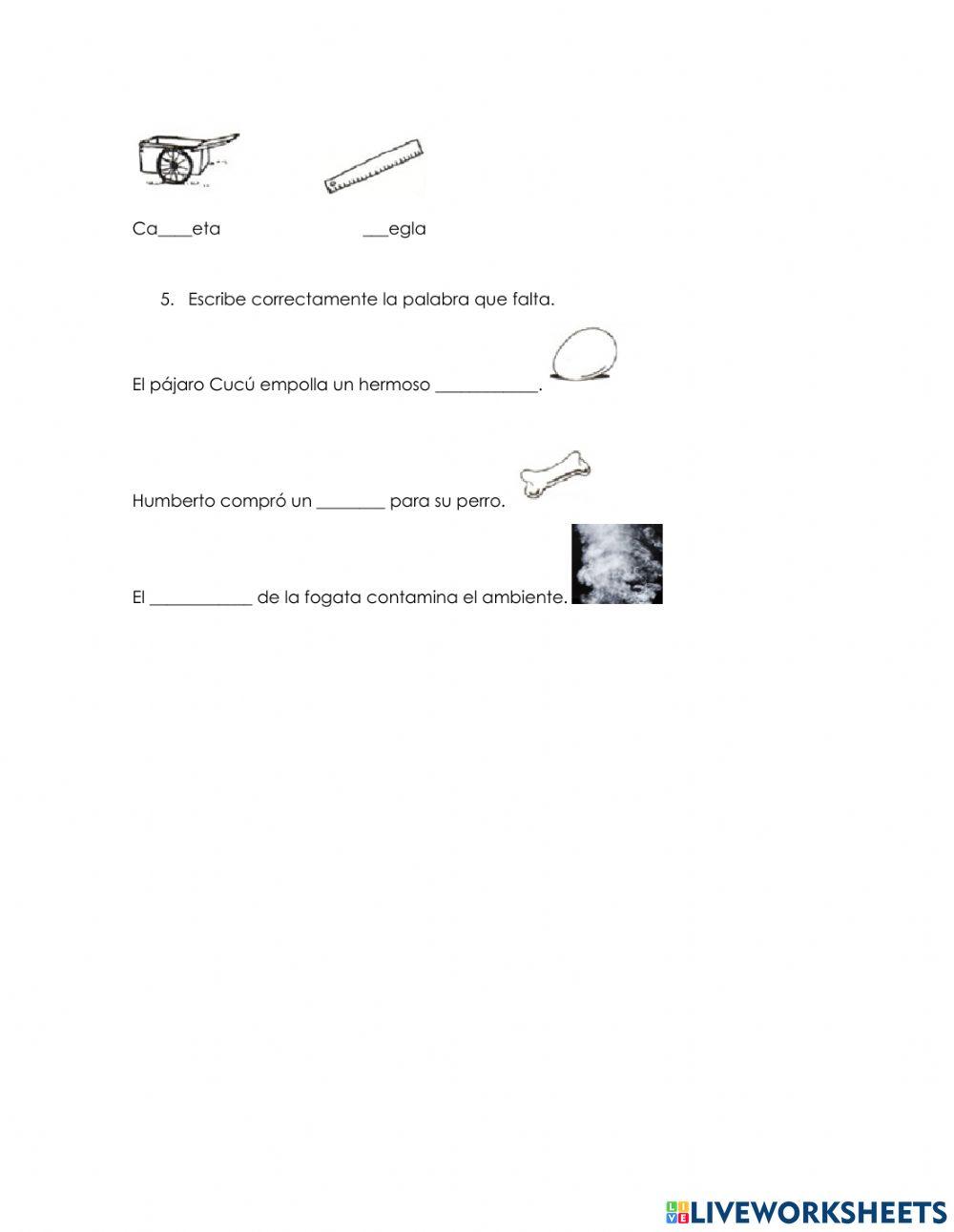 Ca____eta ___egla

5. Escribe correctamente la palabra que falta.

El pájaro Cucú empolla un hermoso ____________.

Humberto compró un ________ para su perro.

El ____________ de la fogata contamina el ambiente.

LIVEWORKSHEETS