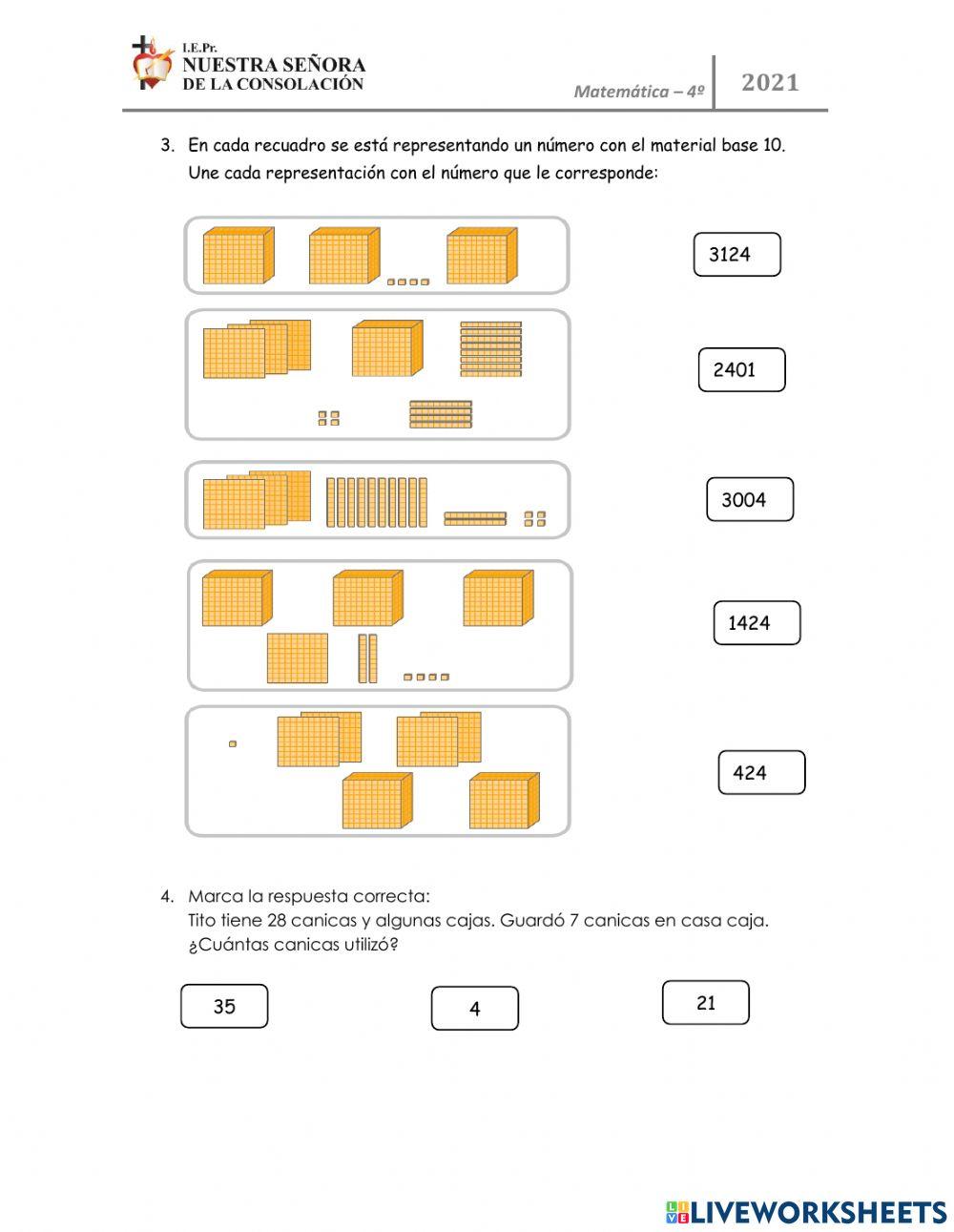 I.E.Pr.
NUESTRA SEÑORA
DE LA CONSOLACIÓN

Matemática – 4º

2021

3. En cada recuadro se está representando un número con el material base 10. Une cada representación con el número que le corresponde:

3124

2401

3004

1424

424

4. Marca la respuesta correcta:
Tito tiene 28 canicas y algunas cajas. Guardó 7 canicas en casa caja. ¿Cuántas canicas utilizó?

35

4

21

LIVEWORKSHEETS