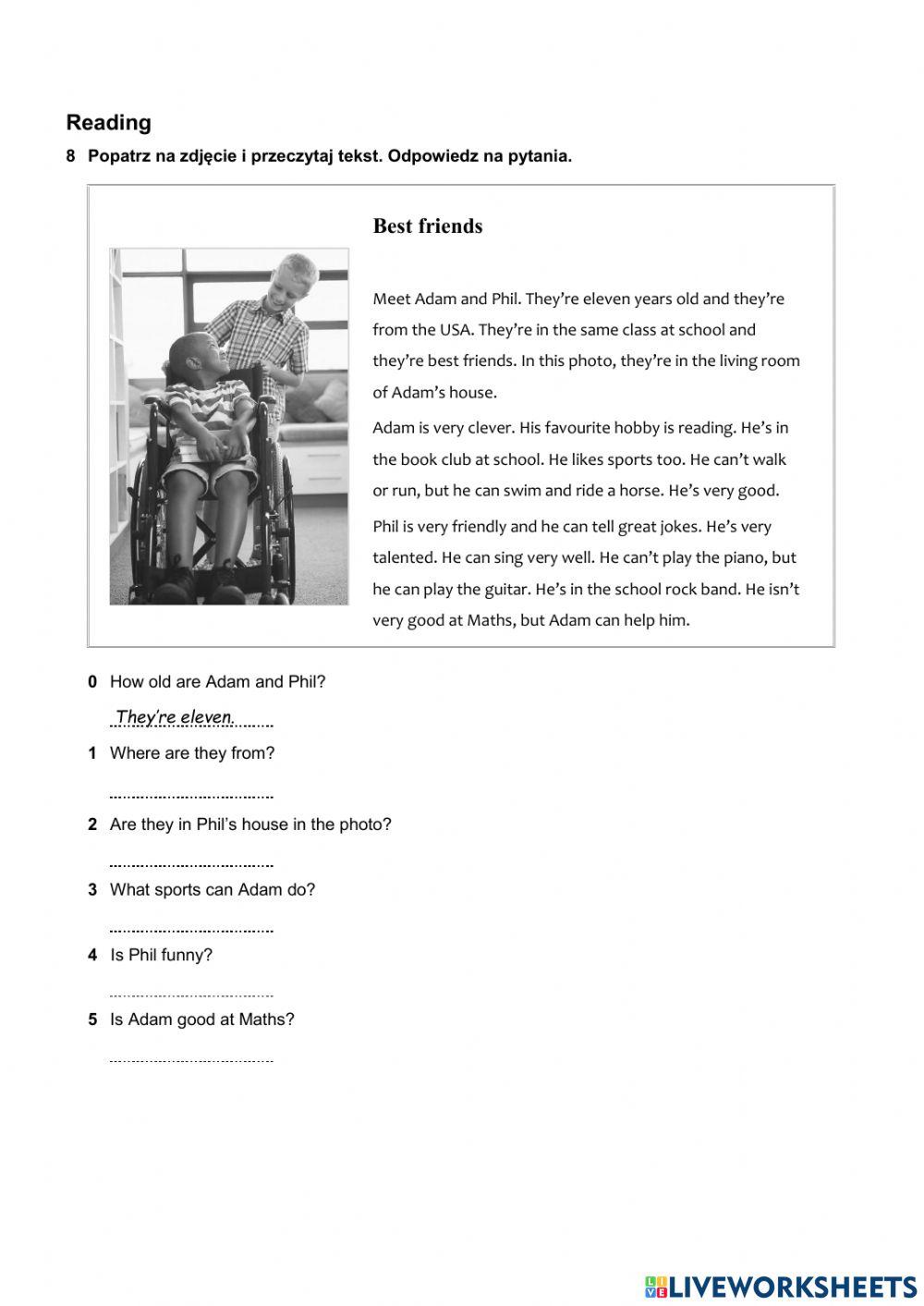 Reading

8 Popatrz na zdjęcie i przeczytaj tekst. Odpowiedz na pytania.

Best friends

Meet Adam and Phil. They're eleven years old and they're from the USA. They're in the same class at school and they're best friends. In this photo, they're in the living room of Adam's house.

Adam is very clever. His favourite hobby is reading. He's in the book club at school. He likes sports too. He can't walk or run, but he can swim and ride a horse. He's very good.

Phil is very friendly and he can tell great jokes. He's very talented. He can sing very well. He can't play the piano, but he can play the guitar. He's in the school rock band. He isn't very good at Maths, but Adam can help him.

0 How old are Adam and Phil?

They're eleven.

1 Where are they from?

2 Are they in Phil's house in the photo?

3 What sports can Adam do?

4 Is Phil funny?

5 Is Adam good at Maths?

LIVEWORKSHEETS