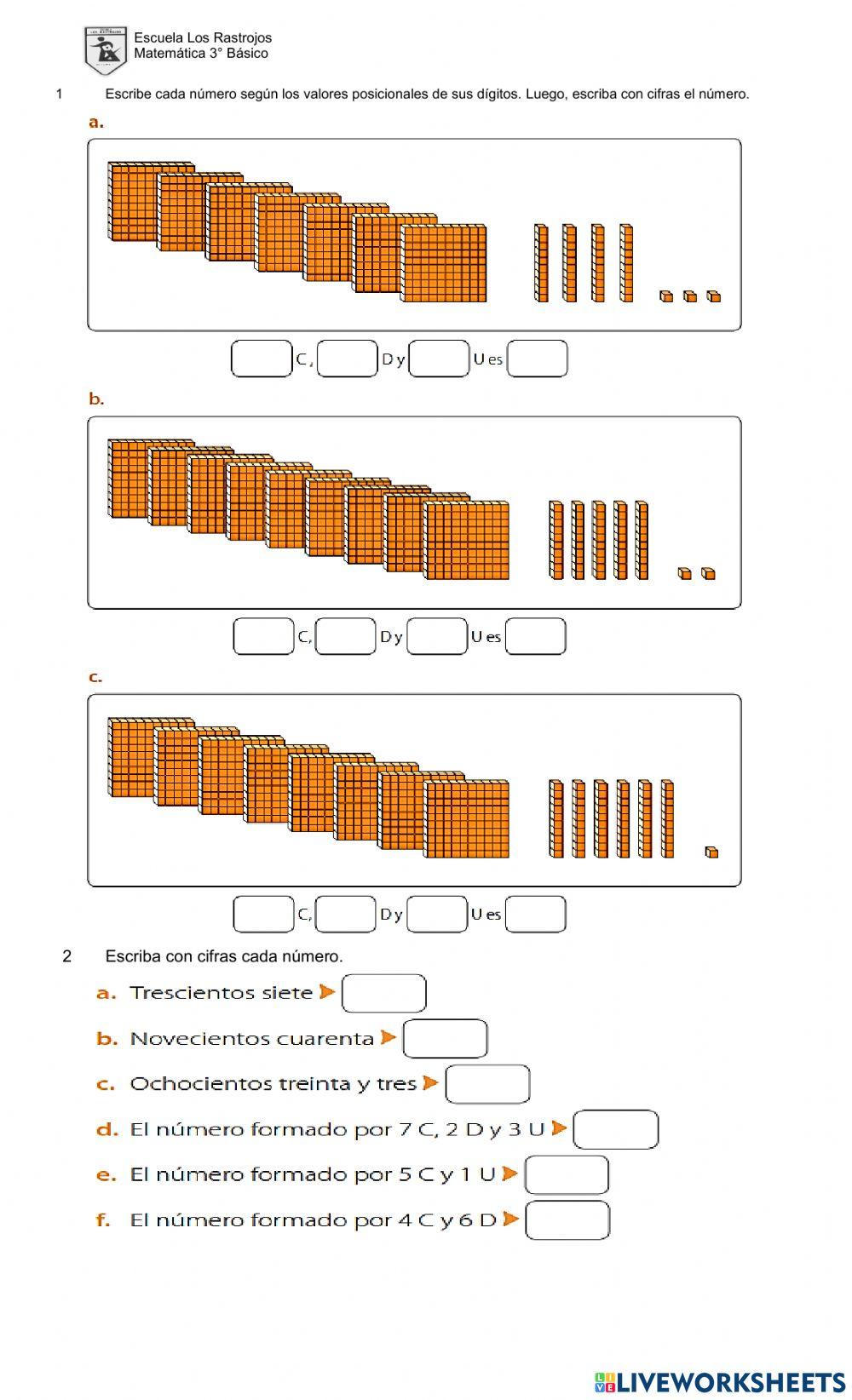 Escuela Los Rastrojos
Matemática 3° Básico

1 Escribe cada número según los valores posicionales de sus dígitos. Luego, escriba con cifras el número.

a.

C, D y U es

b.

C, D y U es

c.

C, D y U es

2 Escriba con cifras cada número.

a. Trescientos siete

b. Novecientos cuarenta

c. Ochocientos treinta y tres

d. El número formado por 7 C, 2 D y 3 U

e. El número formado por 5 C y 1 U

f. El número formado por 4 C y 6 D

LIVEWORKSHEETS