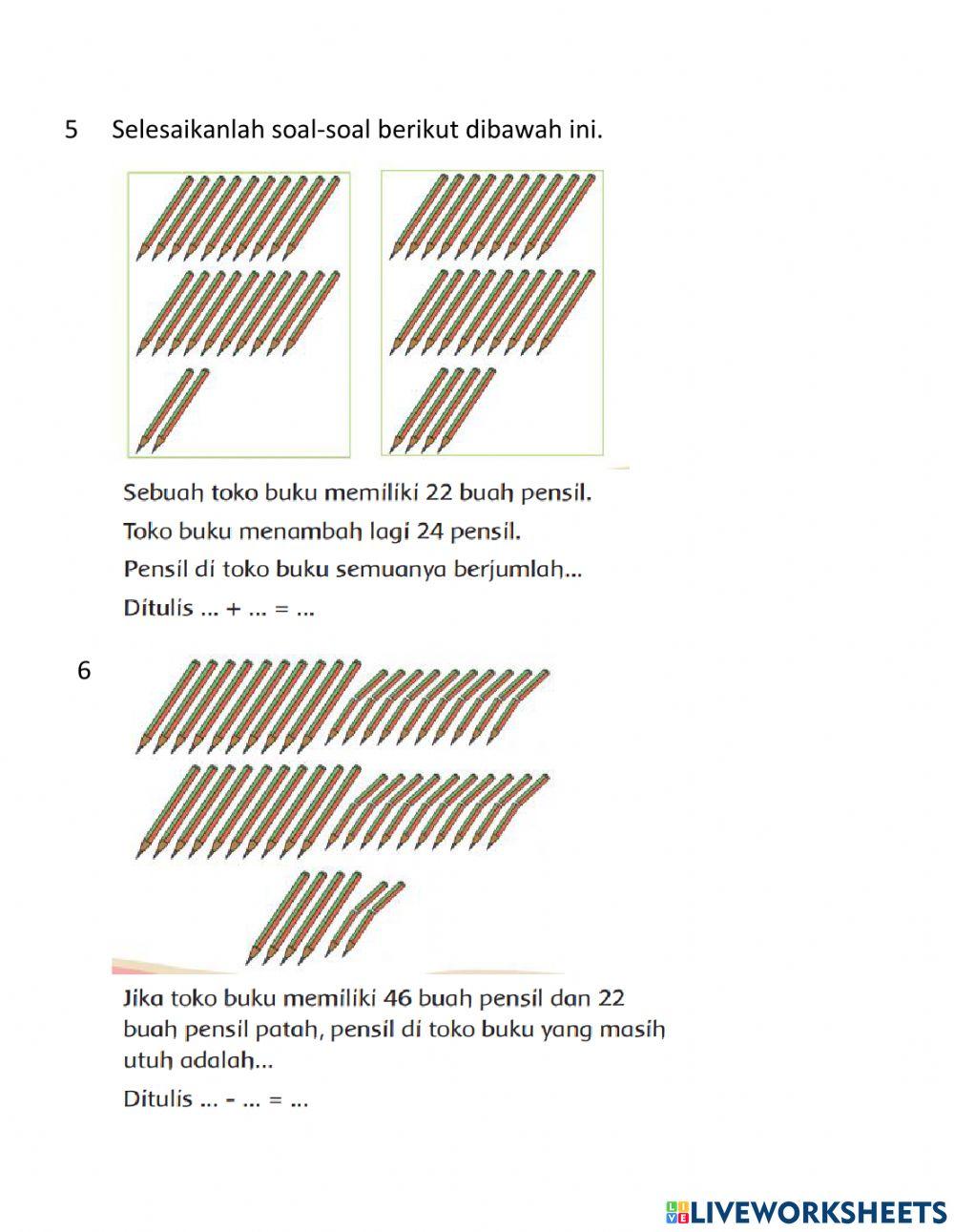 5 Selesaikanlah soal-soal berikut dibawah ini.

Sebuah toko buku memiliki 22 buah pensil.
Toko buku menambah lagi 24 pensil.
Pensil di toko buku semuanya berjumlah...
Ditulis ... + ... = ...

6

Jika toko buku memiliki 46 buah pensil dan 22 buah pensil patah, pensil di toko buku yang masih utuh adalah...
Ditulis ... - ... = ...

LIVEWORKSHEETS