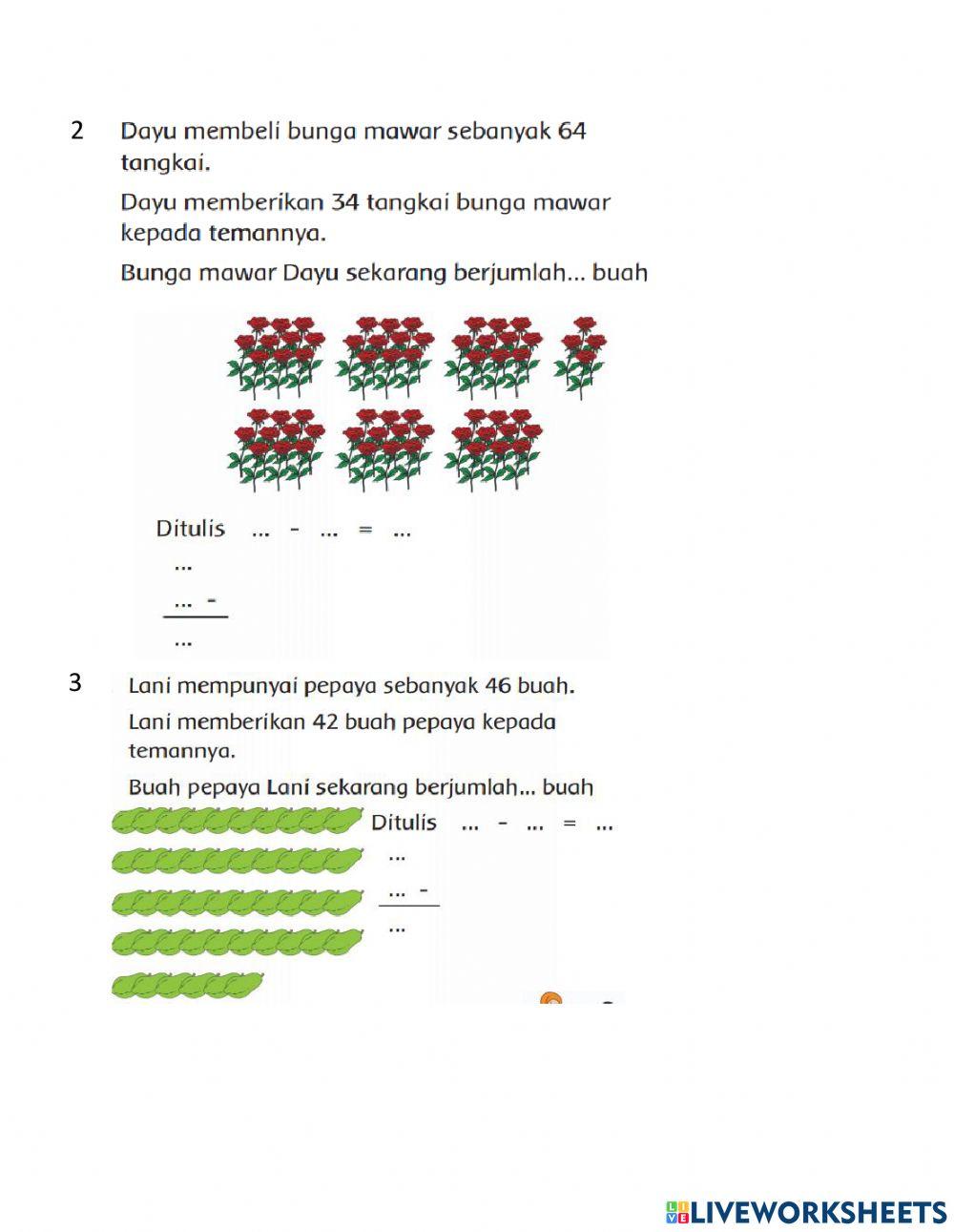 2 Dayu membeli bunga mawar sebanyak 64 tangkai.

Dayu memberikan 34 tangkai bunga mawar kepada temannya.

Bunga mawar Dayu sekarang berjumlah... buah

Ditulis ... - ... = ...

...

... -

...

3 Lani mempunyai pepaya sebanyak 46 buah.

Lani memberikan 42 buah pepaya kepada temannya.

Buah pepaya Lani sekarang berjumlah... buah

Ditulis ... - ... = ...

...

... -

...

LIVEWORKSHEETS