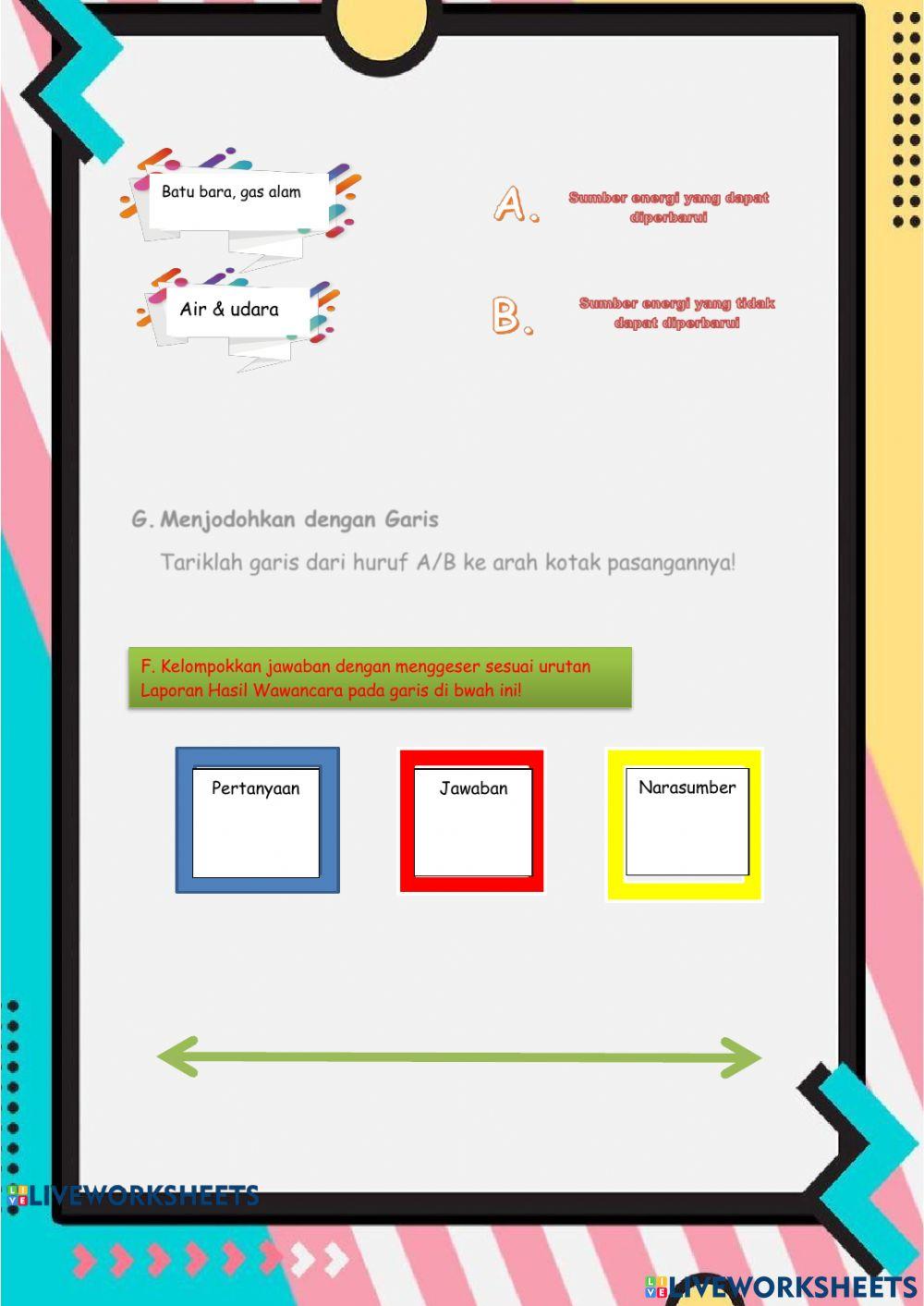 Batu bara, gas alam

A. Sumber energi yang dapat diperbarui

Air & udara

B. Sumber energi yang tidak dapat diperbarui

G. Menjodohkan dengan Garis

Tariklah garis dari huruf A/B ke arah kotak pasangannya!

F. Kelompokkan jawaban dengan menggeser sesuai urutan Laporan Hasil Wawancara pada garis di bwah ini!

Pertanyaan

Jawaban

Narasumber

LIVEWORKSHEETS

LIVEWORKSHEETS