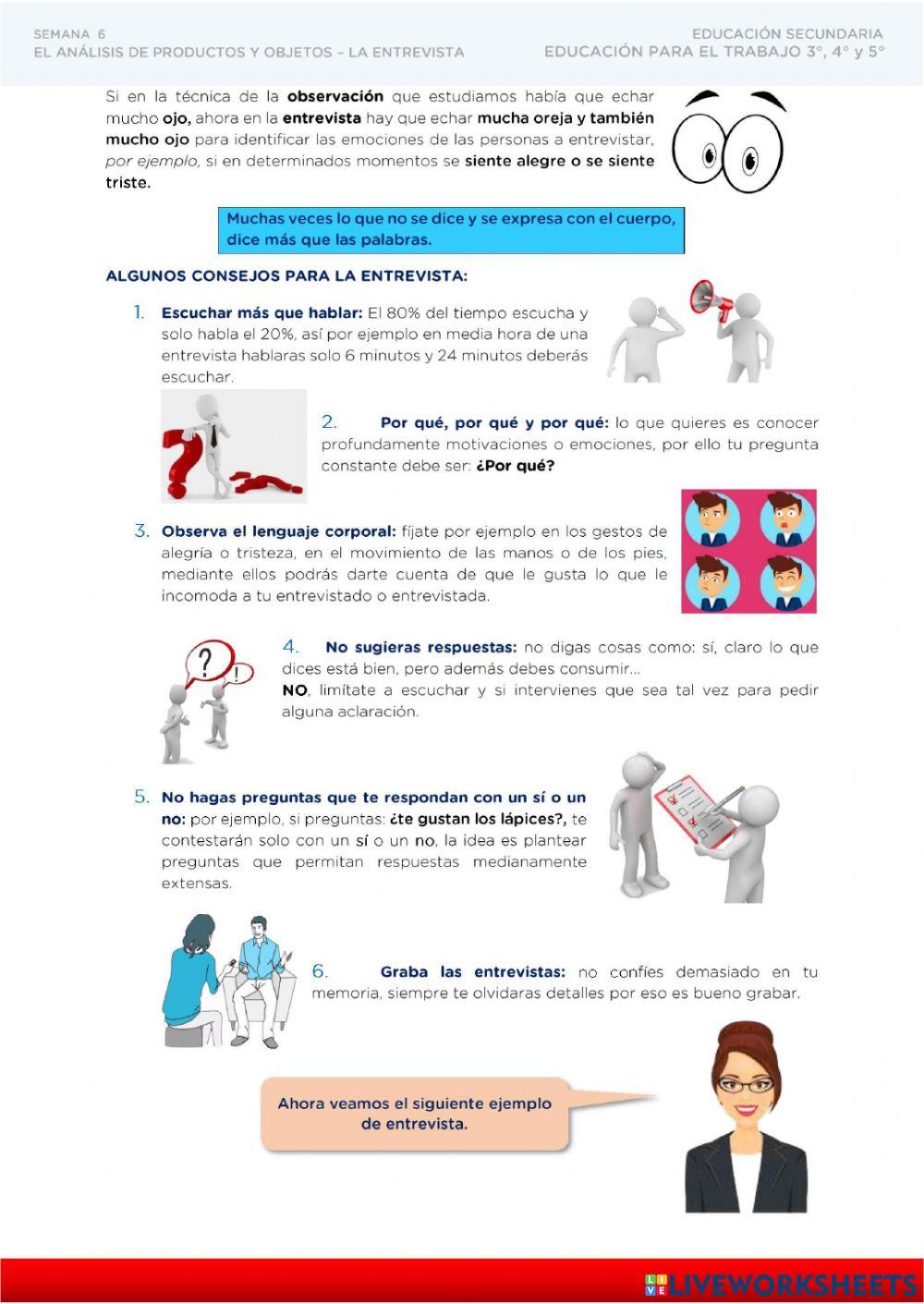 SEMANA 6
EL ANÁLISIS DE PRODUCTOS Y OBJETOS – LA ENTREVISTA

EDUCACIÓN SECUNDARIA
EDUCACIÓN PARA EL TRABAJO 3°, 4° y 5°

Si en la técnica de la observación que estudiamos había que echar mucho ojo, ahora en la entrevista hay que echar mucha oreja y también mucho ojo para identificar las emociones de las personas a entrevistar, por ejemplo, si en determinados momentos se siente alegre o se siente triste.

Muchas veces lo que no se dice y se expresa con el cuerpo, dice más que las palabras.

ALGUNOS CONSEJOS PARA LA ENTREVISTA:

1. Escuchar más que hablar: El 80% del tiempo escucha y solo habla el 20%, así por ejemplo en media hora de una entrevista hablaras solo 6 minutos y 24 minutos deberás escuchar.

2. Por qué, por qué y por qué: lo que quieres es conocer profundamente motivaciones o emociones, por ello tu pregunta constante debe ser: ¿Por qué?

3. Observa el lenguaje corporal: fíjate por ejemplo en los gestos de alegría o tristeza, en el movimiento de las manos o de los pies, mediante ellos podrás darte cuenta de que le gusta lo que le incomoda a tu entrevistado o entrevistada.

4. No sugieras respuestas: no digas cosas como: sí, claro lo que dices está bien, pero además debes consumir...
NO, limítate a escuchar y si intervienes que sea tal vez para pedir alguna aclaración.

5. No hagas preguntas que te respondan con un sí o un no: por ejemplo, si preguntas: ¿te gustan los lápices?, te contestarán solo con un sí o un no, la idea es plantear preguntas que permitan respuestas medianamente extensas.

6. Graba las entrevistas: no confíes demasiado en tu memoria, siempre te olvidaras detalles por eso es bueno grabar.

Ahora veamos el siguiente ejemplo de entrevista.

LIVEWORKSHEETS