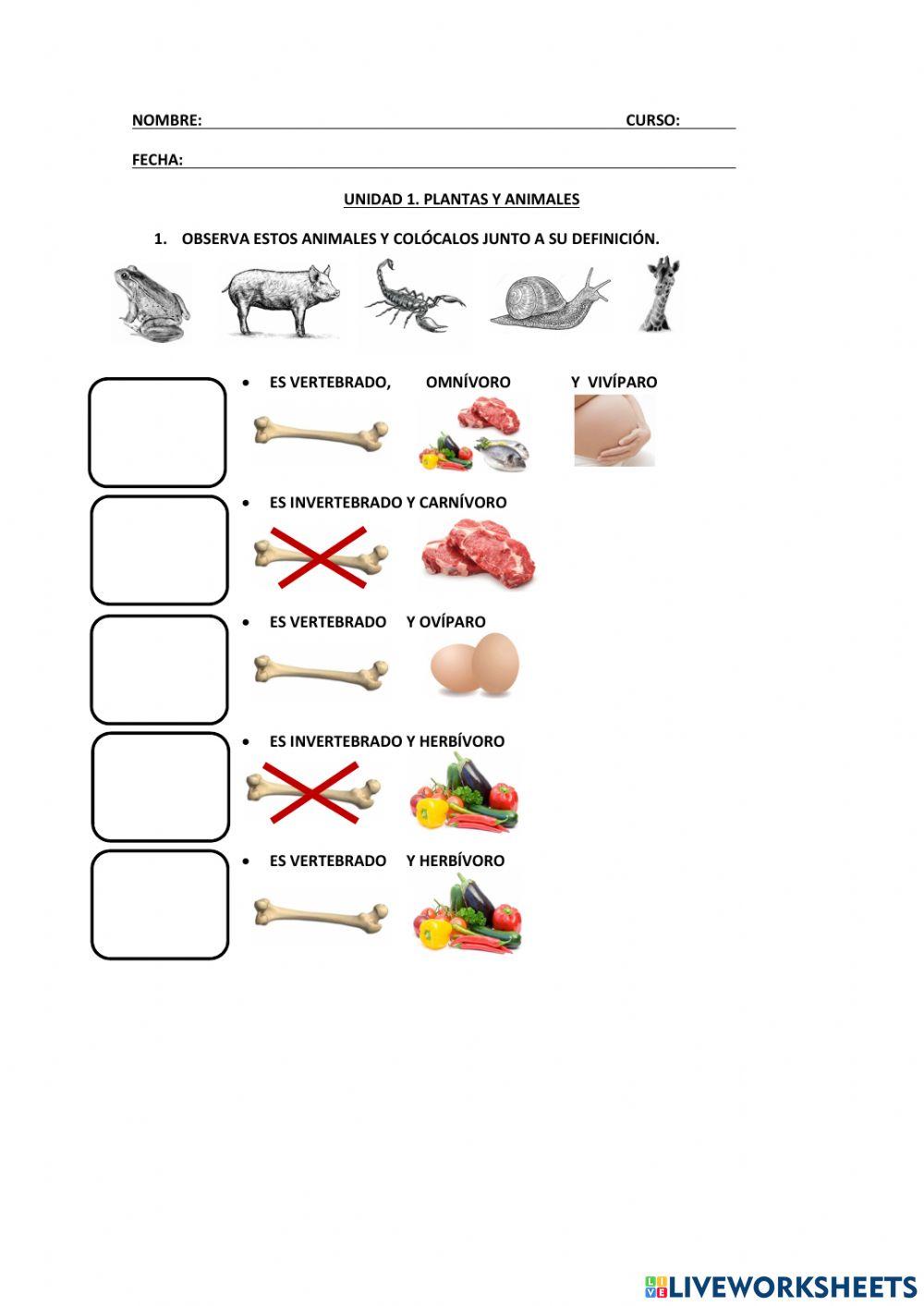 NOMBRE: CURSO:

FECHA:

UNIDAD 1. PLANTAS Y ANIMALES

1. OBSERVA ESTOS ANIMALES Y COLÓCALOS JUNTO A SU DEFINICIÓN.

• ES VERTEBRADO, OMNÍVORO Y VIVÍPARO

• ES INVERTEBRADO Y CARNÍVORO

• ES VERTEBRADO Y OVÍPARO

• ES INVERTEBRADO Y HERBÍVORO

• ES VERTEBRADO Y HERBÍVORO

LIVEWORKSHEETS