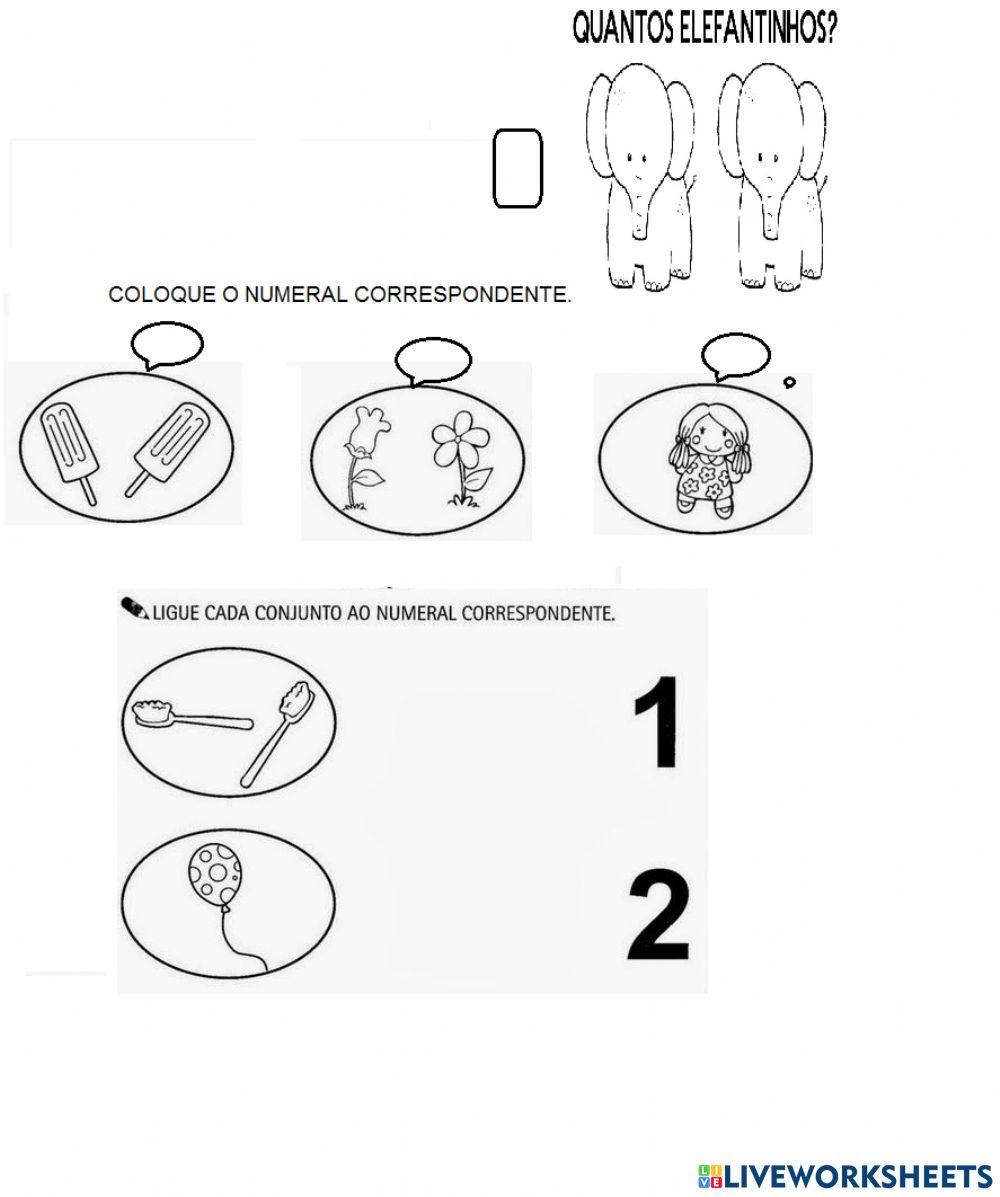 QUANTOS ELEFANTINHOS?

COLOQUE O NUMERAL CORRESPONDENTE.

LIGUE CADA CONJUNTO AO NUMERAL CORRESPONDENTE.

1

2

LIVEWORKSHEETS