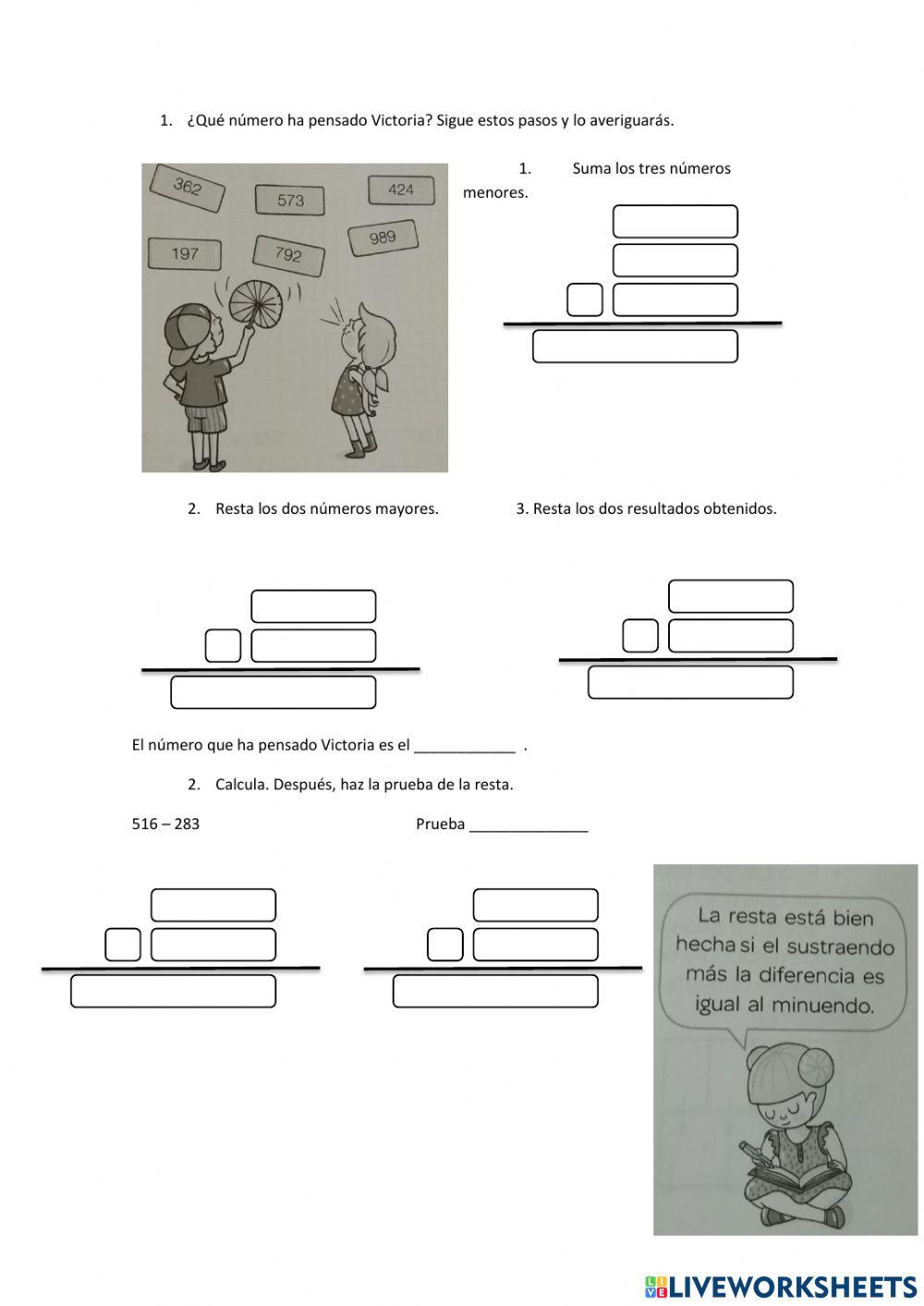 1. ¿Qué número ha pensado Victoria? Sigue estos pasos y lo averiguarás.

362 573 424 197 792 989

1. Suma los tres números menores.

2. Resta los dos números mayores.

3. Resta los dos resultados obtenidos.

El número que ha pensado Victoria es el ____________ .

2. Calcula. Después, haz la prueba de la resta.

516 – 283

Prueba ______________

La resta está bien hecha si el sustraendo más la diferencia es igual al minuendo.

LIVEWORKSHEETS