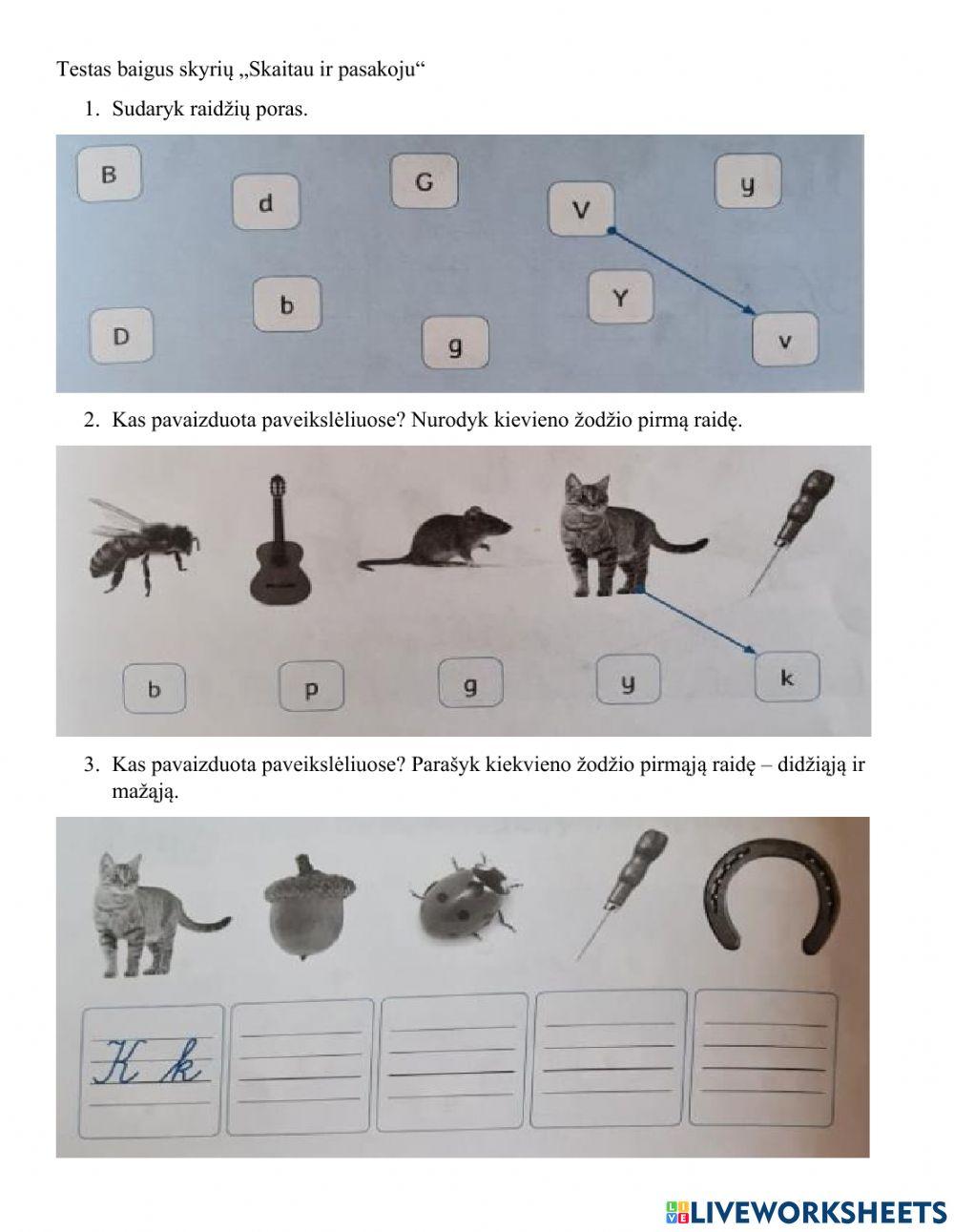 Testas baigus skyrių „Skaitau ir pasakoju“

1. Sudaryk raidžių poras.

B d G V y b Y D g v

2. Kas pavaizduota paveikslėliuose? Nurodyk kievieno žodžio pirmą raidę.

b p g y k

3. Kas pavaizduota paveikslėliuose? Parašyk kiekvieno žodžio pirmąją raidę – didžiąją ir mažąją.

K k

LIVEWORKSHEETS