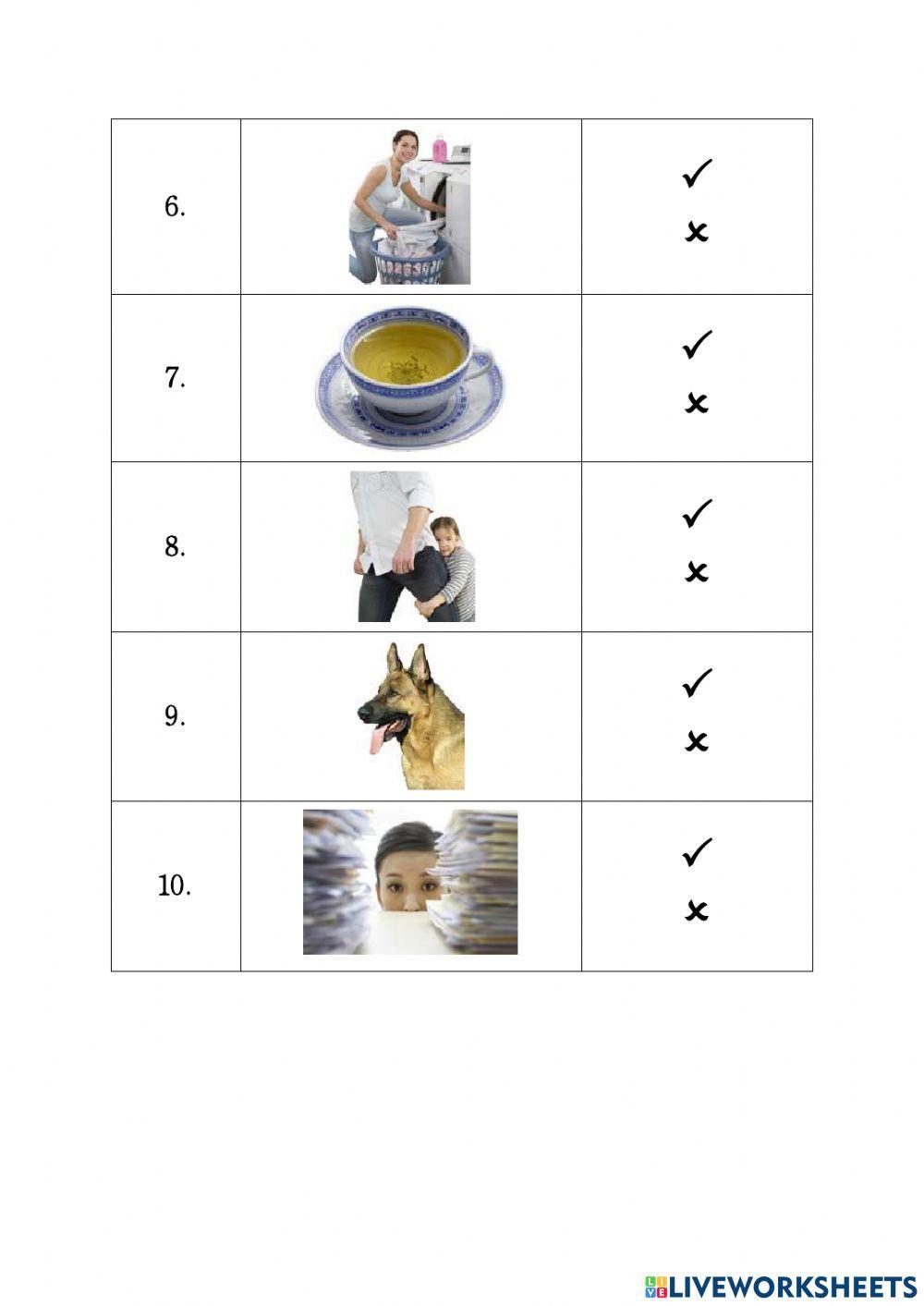 | 6. | | ✓ ✗ |
|---|---|---|
| 7. | | ✓ ✗ |
| 8. | | ✓ ✗ |
| 9. | | ✓ ✗ |
| 10. | | ✓ ✗ |

LIVEWORKSHEETS