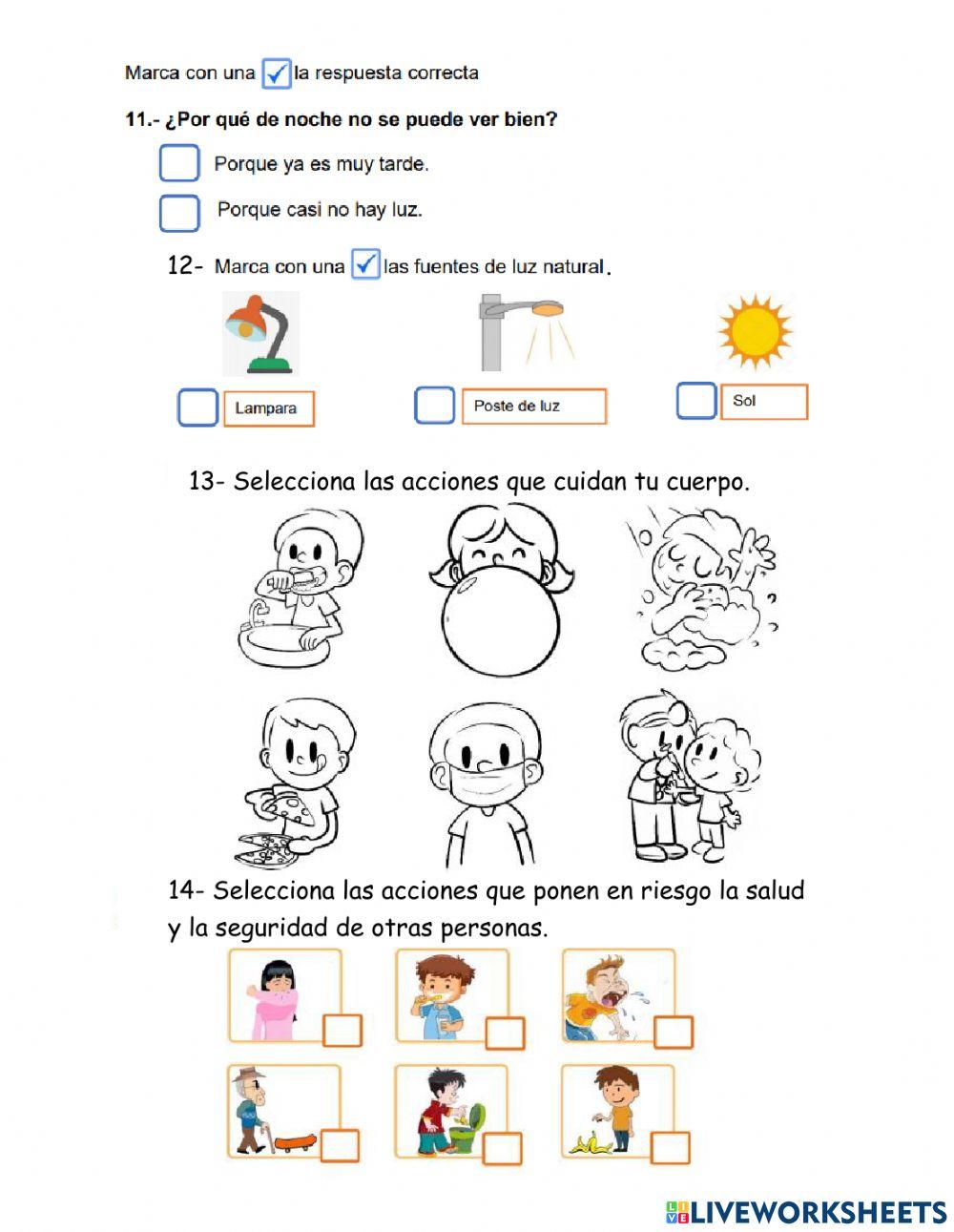 Marca con una ✓ la respuesta correcta

11.- ¿Por qué de noche no se puede ver bien?

Porque ya es muy tarde.

Porque casi no hay luz.

12- Marca con una ✓ las fuentes de luz natural.

Lampara

Poste de luz

Sol

13- Selecciona las acciones que cuidan tu cuerpo.

14- Selecciona las acciones que ponen en riesgo la salud y la seguridad de otras personas.

LIVEWORKSHEETS