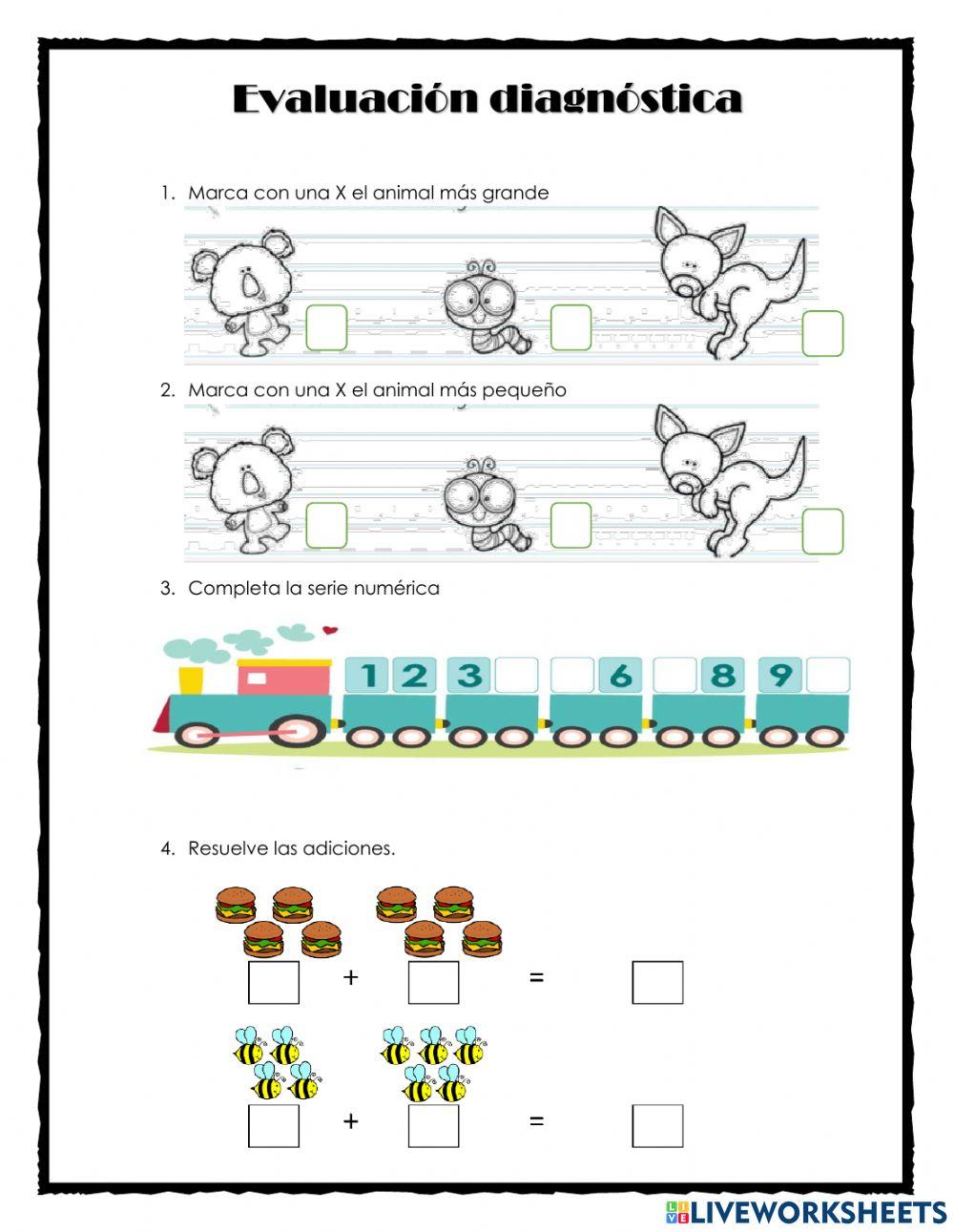 Evaluación diagnóstica

1. Marca con una X el animal más grande

2. Marca con una X el animal más pequeño

3. Completa la serie numérica

1 2 3 6 8 9

4. Resuelve las adiciones.

+ =

+ =

LIVEWORKSHEETS