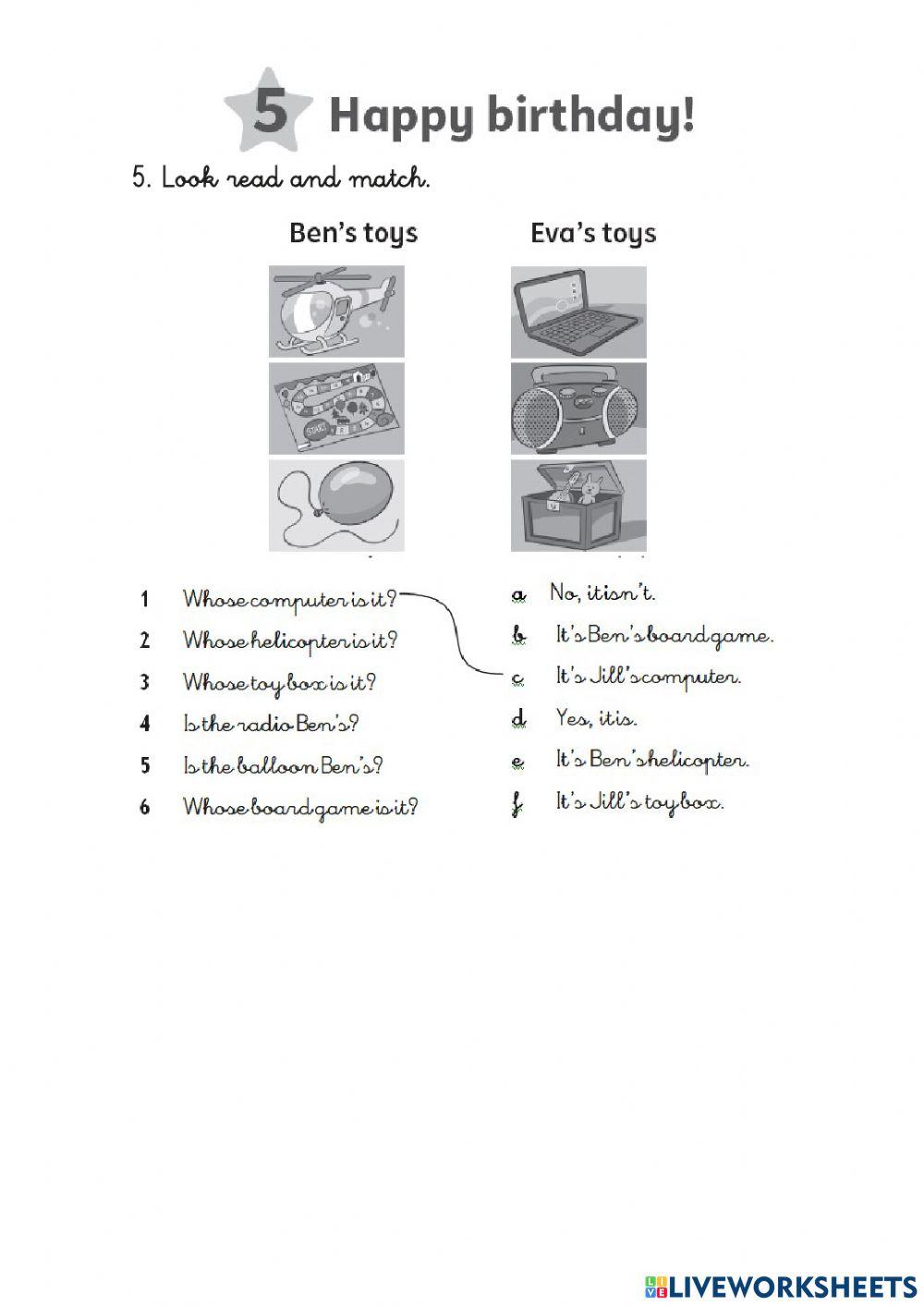 5 Happy birthday!

5. Look read and match.

Ben's toys

Eva's toys

START

1 Whose computer is it?
2 Whose helicopter is it?
3 Whose toy box is it?
4 Is the radio Ben's?
5 Is the balloon Ben's?
6 Whose board game is it?

a No, it isn't.
b It's Ben's board game.
c It's Jill's computer.
d Yes, it is.
e It's Ben's helicopter.
f It's Jill's toy box.

LIVEWORKSHEETS