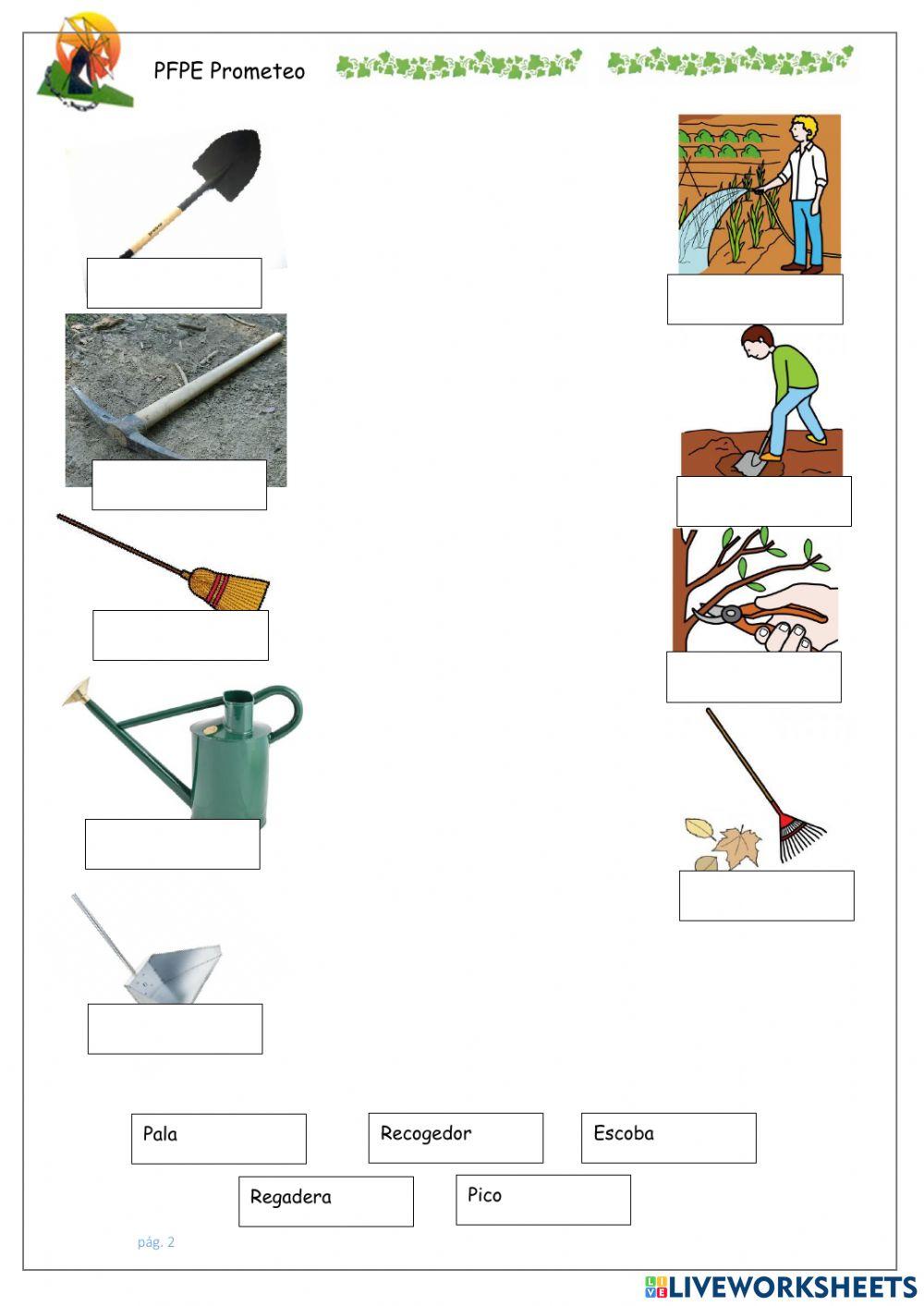 PFPE Prometeo

Pala

Recogedor

Escoba

Regadera

Pico

pág. 2

LIVEWORKSHEETS