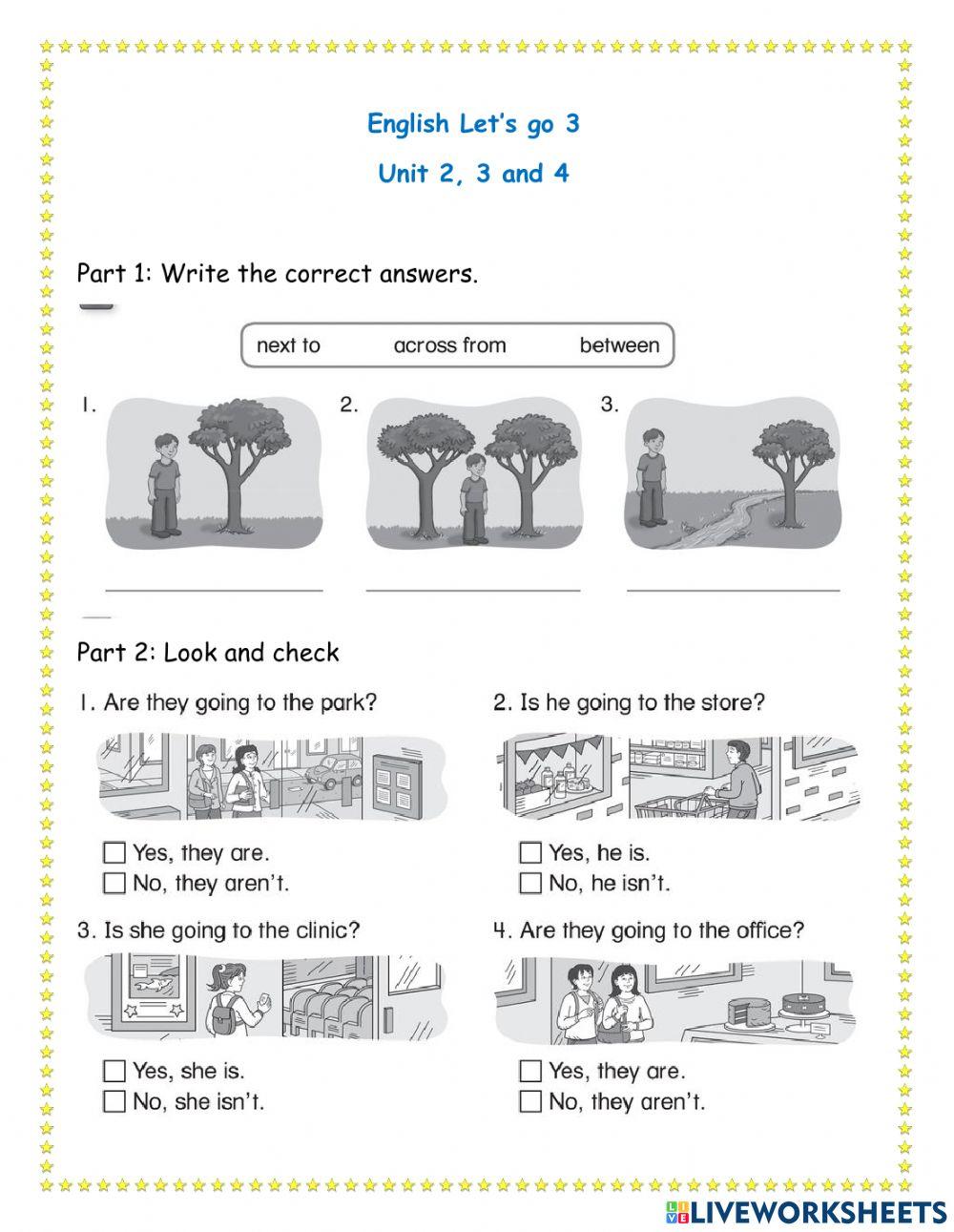 English Let's go 3

Unit 2, 3 and 4

Part 1: Write the correct answers.

next to across from between

1.

2.

3.

Part 2: Look and check

1. Are they going to the park?

☐ Yes, they are.
☐ No, they aren't.

2. Is he going to the store?

☐ Yes, he is.
☐ No, he isn't.

3. Is she going to the clinic?

☐ Yes, she is.
☐ No, she isn't.

4. Are they going to the office?

☐ Yes, they are.
☐ No, they aren't.

LIVEWORKSHEETS