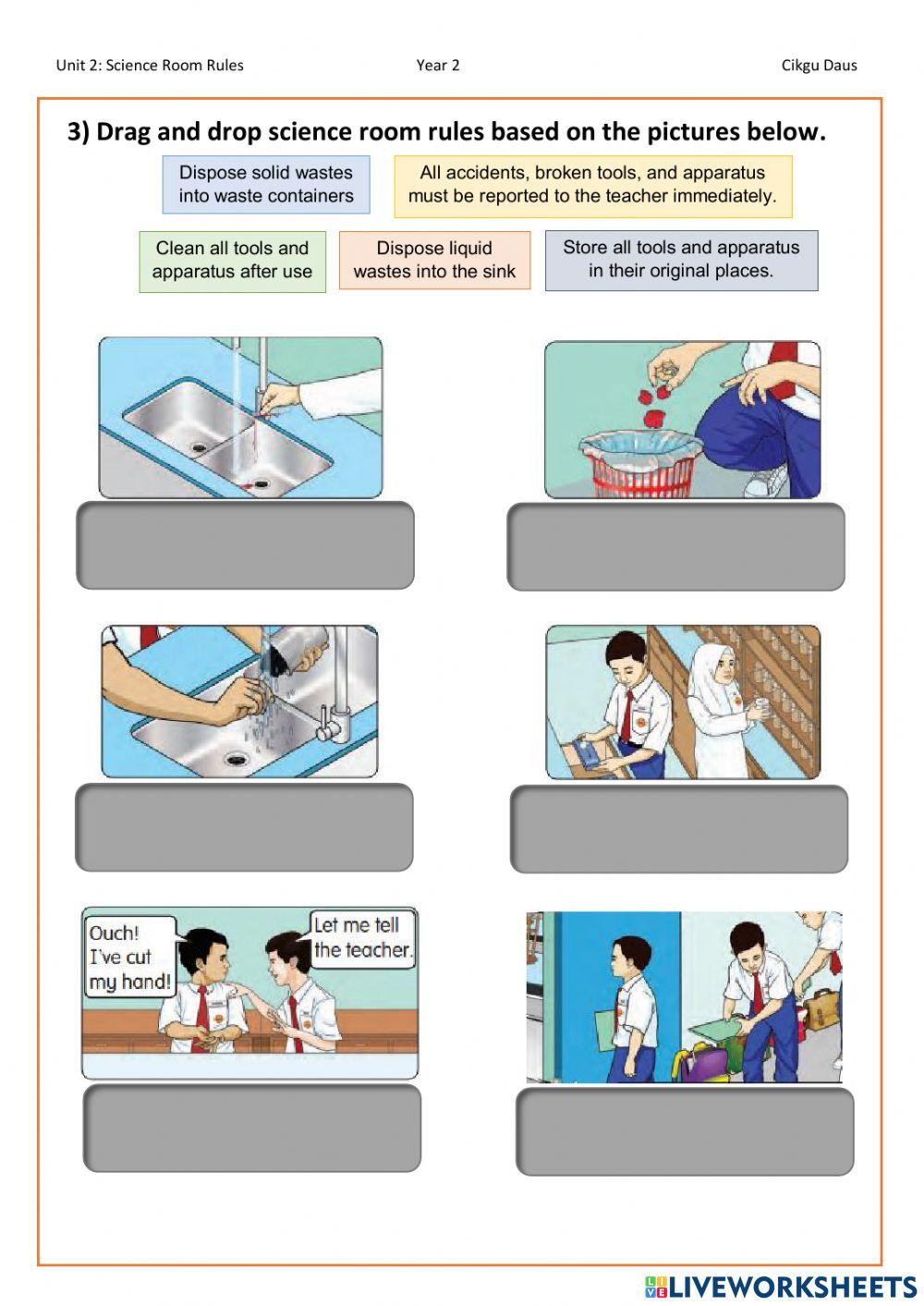 Unit 2: Science Room Rules

Year 2

Cikgu Daus

3) Drag and drop science room rules based on the pictures below.

Dispose solid wastes into waste containers

All accidents, broken tools, and apparatus must be reported to the teacher immediately.

Clean all tools and apparatus after use

Dispose liquid wastes into the sink

Store all tools and apparatus in their original places.

Ouch! I've cut my hand!

Let me tell the teacher.

LIVEWORKSHEETS