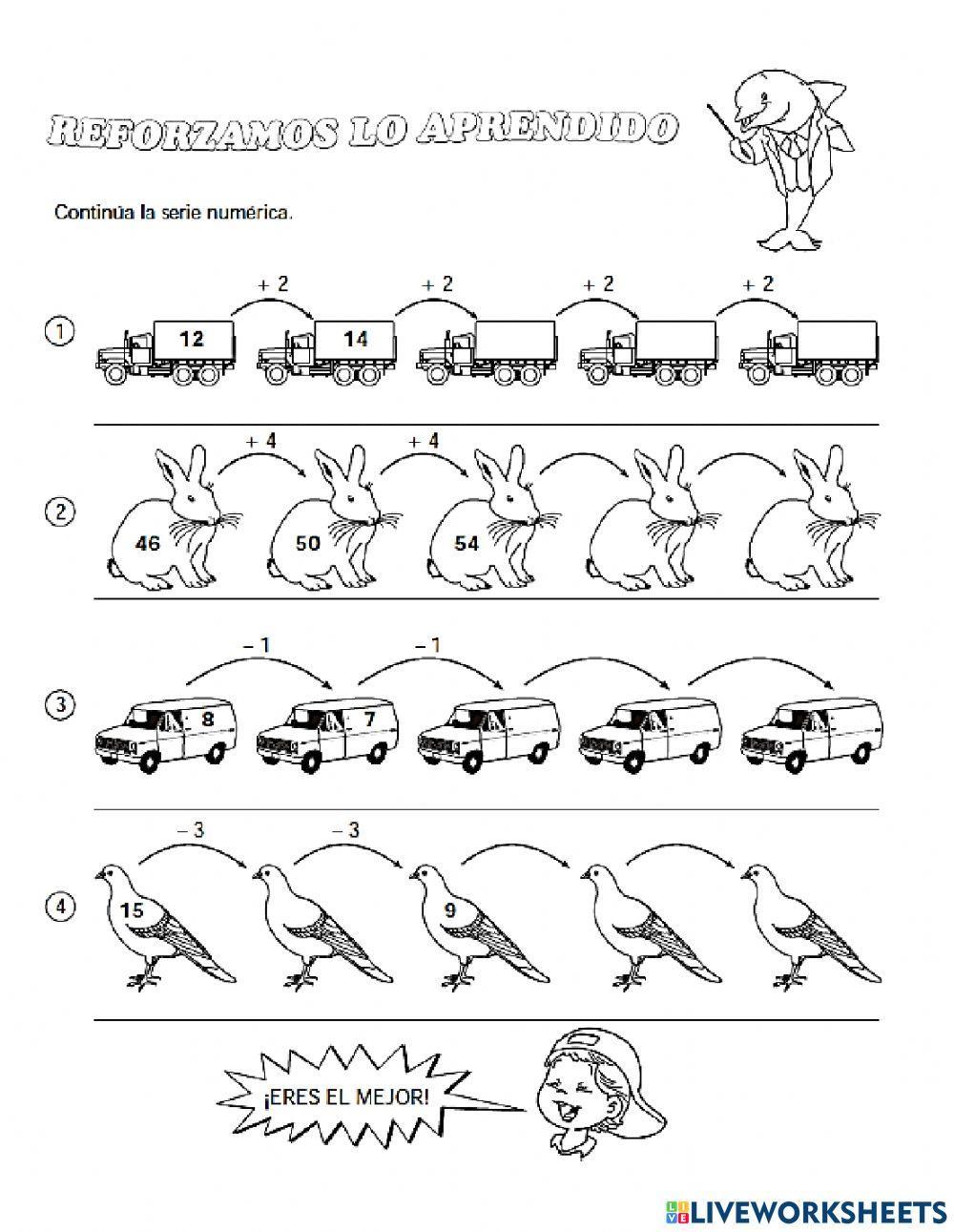 REFORZAMOS LO APRENDIDO

Continúa la serie numérica.

① + 2 + 2 + 2 + 2
12 14

② + 4 + 4
46 50 54

③ – 1 – 1
8 7

④ – 3 – 3
15 9

¡ERES EL MEJOR!

LIVEWORKSHEETS