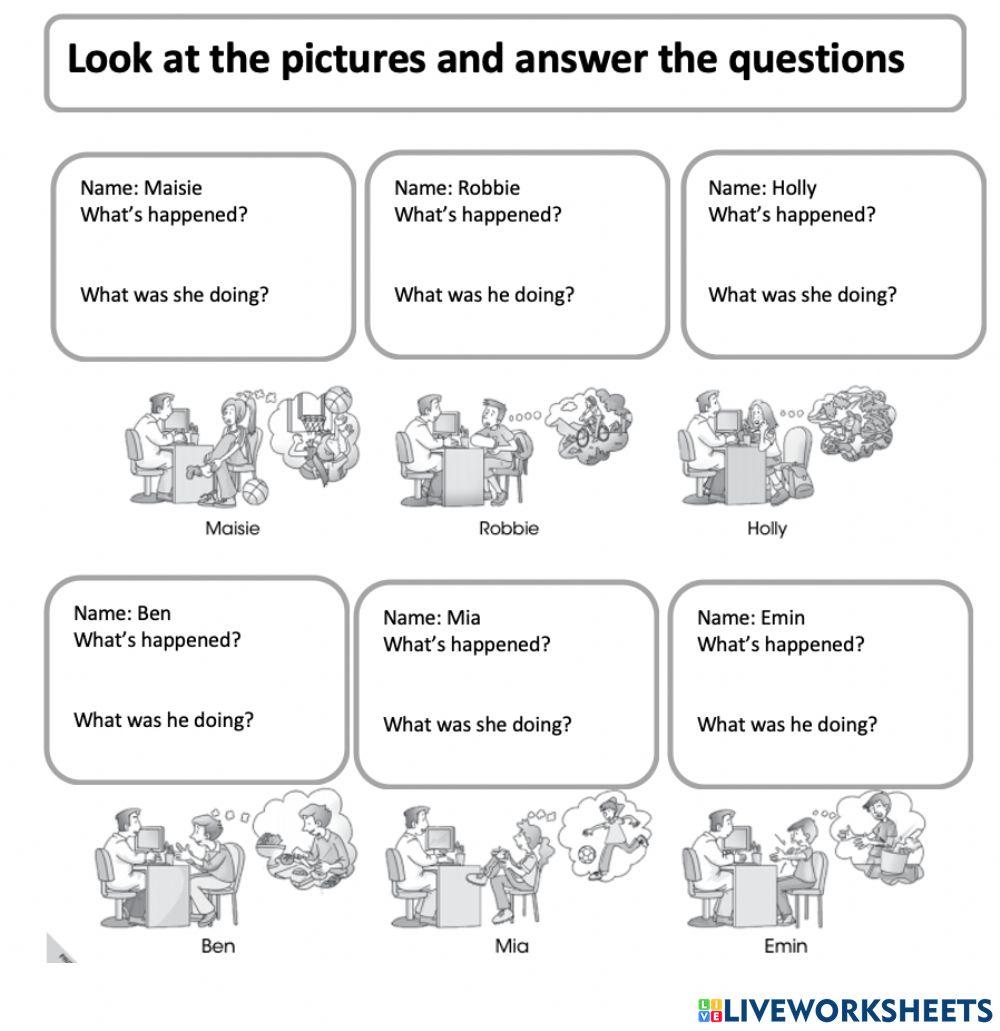 Look at the pictures and answer the questions

Name: Maisie
What's happened?

What was she doing?

Name: Robbie
What's happened?

What was he doing?

Name: Holly
What's happened?

What was she doing?

Maisie

Robbie

Holly

Name: Ben
What's happened?

What was he doing?

Name: Mia
What's happened?

What was she doing?

Name: Emin
What's happened?

What was he doing?

Ben

Mia

Emin

LIVEWORKSHEETS