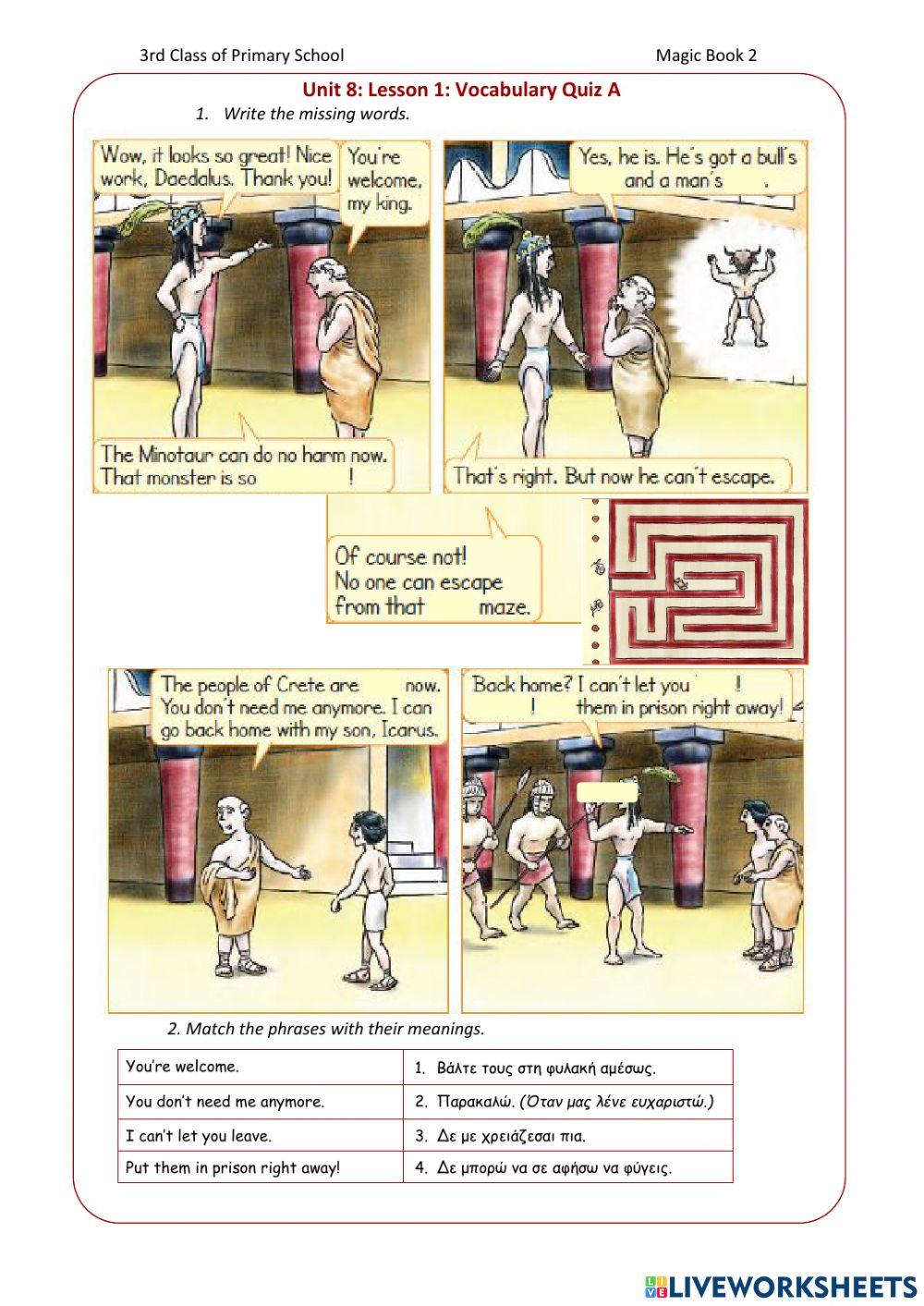 3rd Class of Primary School

Magic Book 2

Unit 8: Lesson 1: Vocabulary Quiz A

1. Write the missing words.

Wow, it looks so great! Nice work, Daedalus. Thank you!

You're welcome, my king.

The Minotaur can do no harm now. That monster is so !

Yes, he is. He's got a bull's and a man's .

That's right. But now he can't escape.

Of course not! No one can escape from that maze.

The people of Crete are now. You don't need me anymore. I can go back home with my son, Icarus.

Back home? I can't let you ! ! them in prison right away!

2. Match the phrases with their meanings.

| You're welcome. | 1. Βάλτε τους στη φυλακή αμέσως. |
|---|---|
| You don't need me anymore. | 2. Παρακαλώ. (Όταν μας λένε ευχαριστώ.) |
| I can't let you leave. | 3. Δε με χρειάζεσαι πια. |
| Put them in prison right away! | 4. Δε μπορώ να σε αφήσω να φύγεις. |

LIVEWORKSHEETS