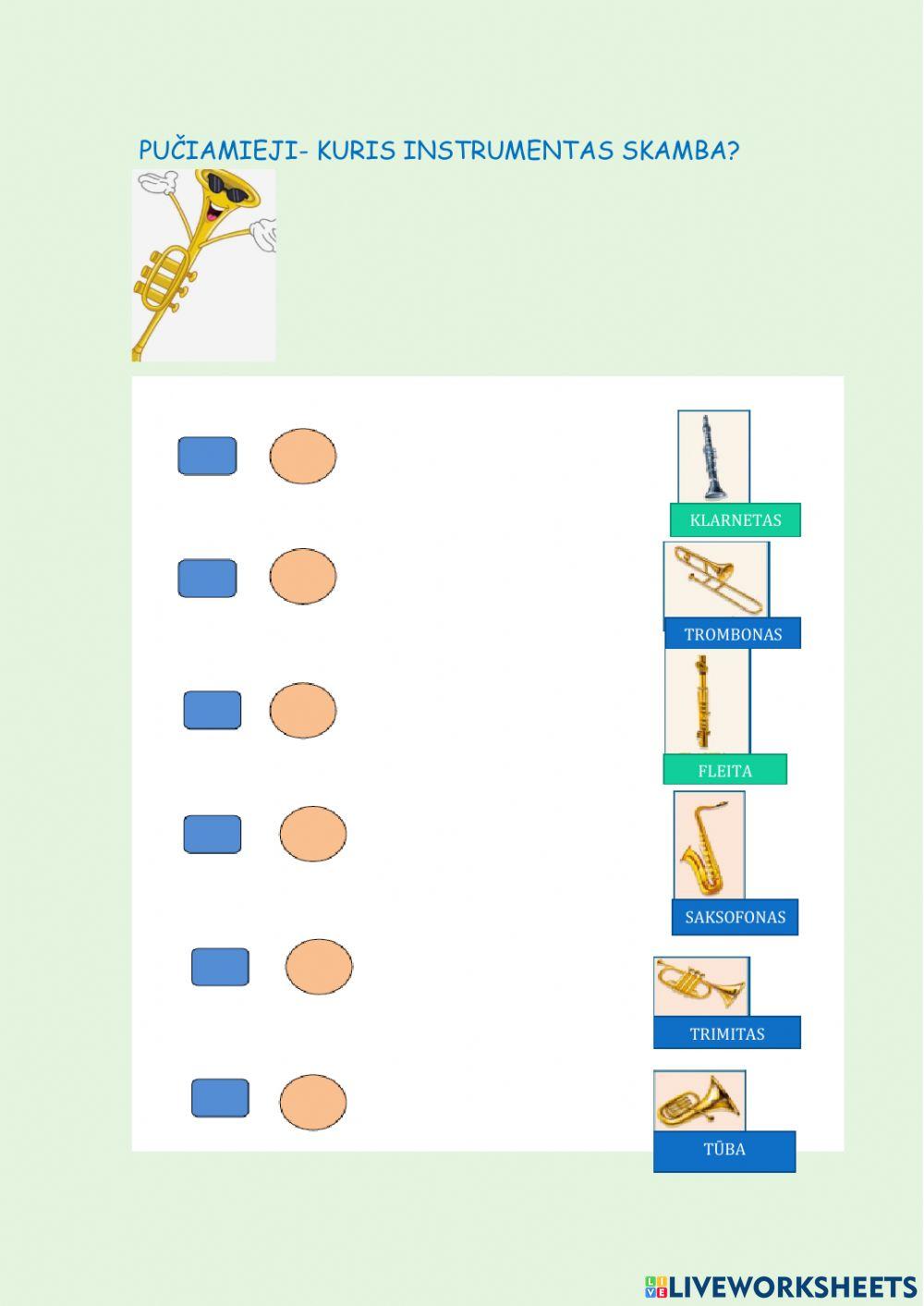 PUČIAMIEJI- KURIS INSTRUMENTAS SKAMBA?

KLARNETAS

TROMBONAS

FLEITA

SAKSOFONAS

TRIMITAS

TŪBA

LIVEWORKSHEETS