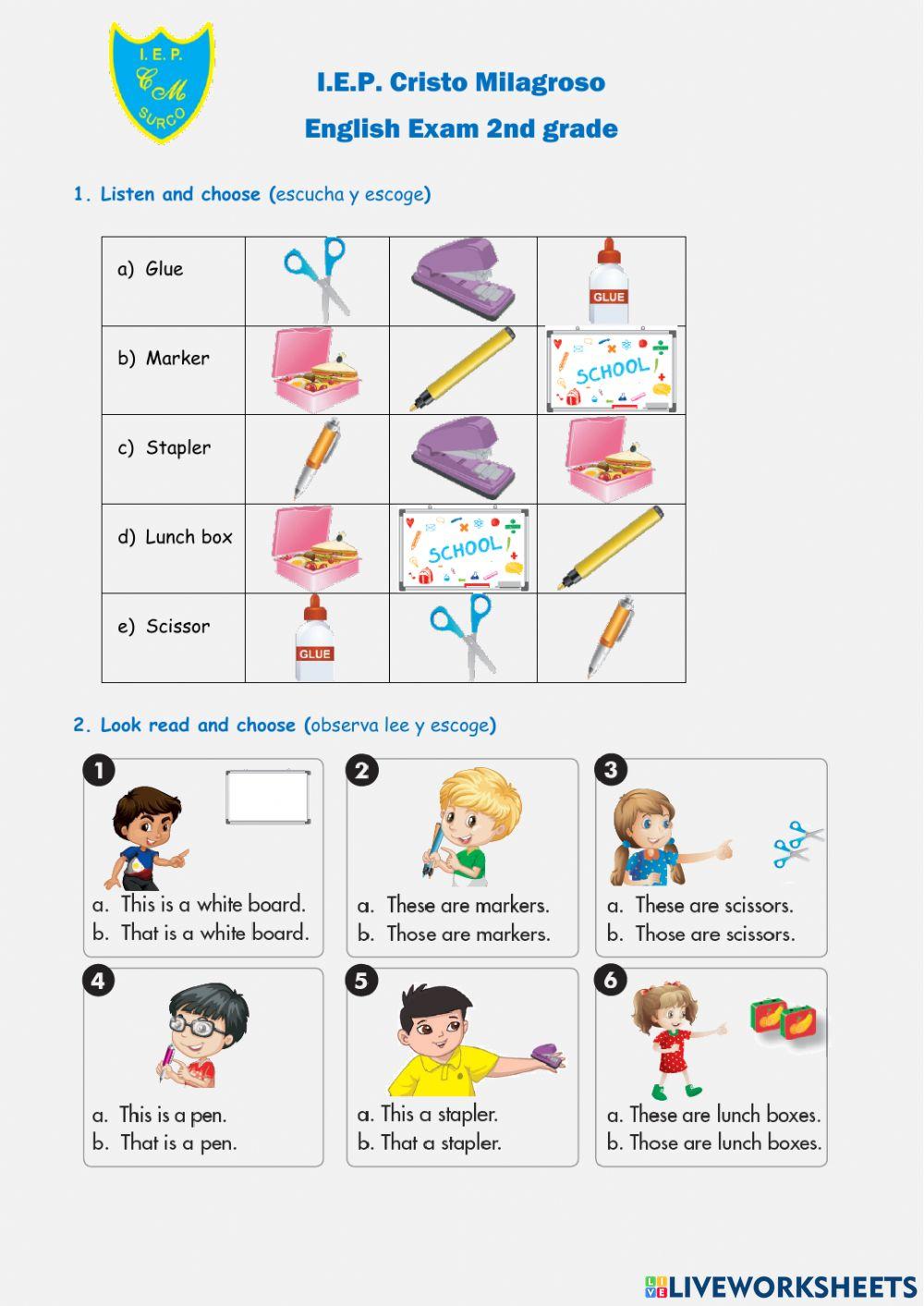 I. E. P.
CM
SURCO

I.E.P. Cristo Milagroso
English Exam 2nd grade

1. Listen and choose (escucha y escoge)

| a) Glue | | | GLUE |
|---|---|---|---|
| b) Marker | | | SCHOOL |
| c) Stapler | | | |
| d) Lunch box | | SCHOOL | |
| e) Scissor | GLUE | | |

2. Look read and choose (observa lee y escoge)

1
a. This is a white board.
b. That is a white board.

2
a. These are markers.
b. Those are markers.

3
a. These are scissors.
b. Those are scissors.

4
a. This is a pen.
b. That is a pen.

5
a. This a stapler.
b. That a stapler.

6
a. These are lunch boxes.
b. Those are lunch boxes.

LIVEWORKSHEETS