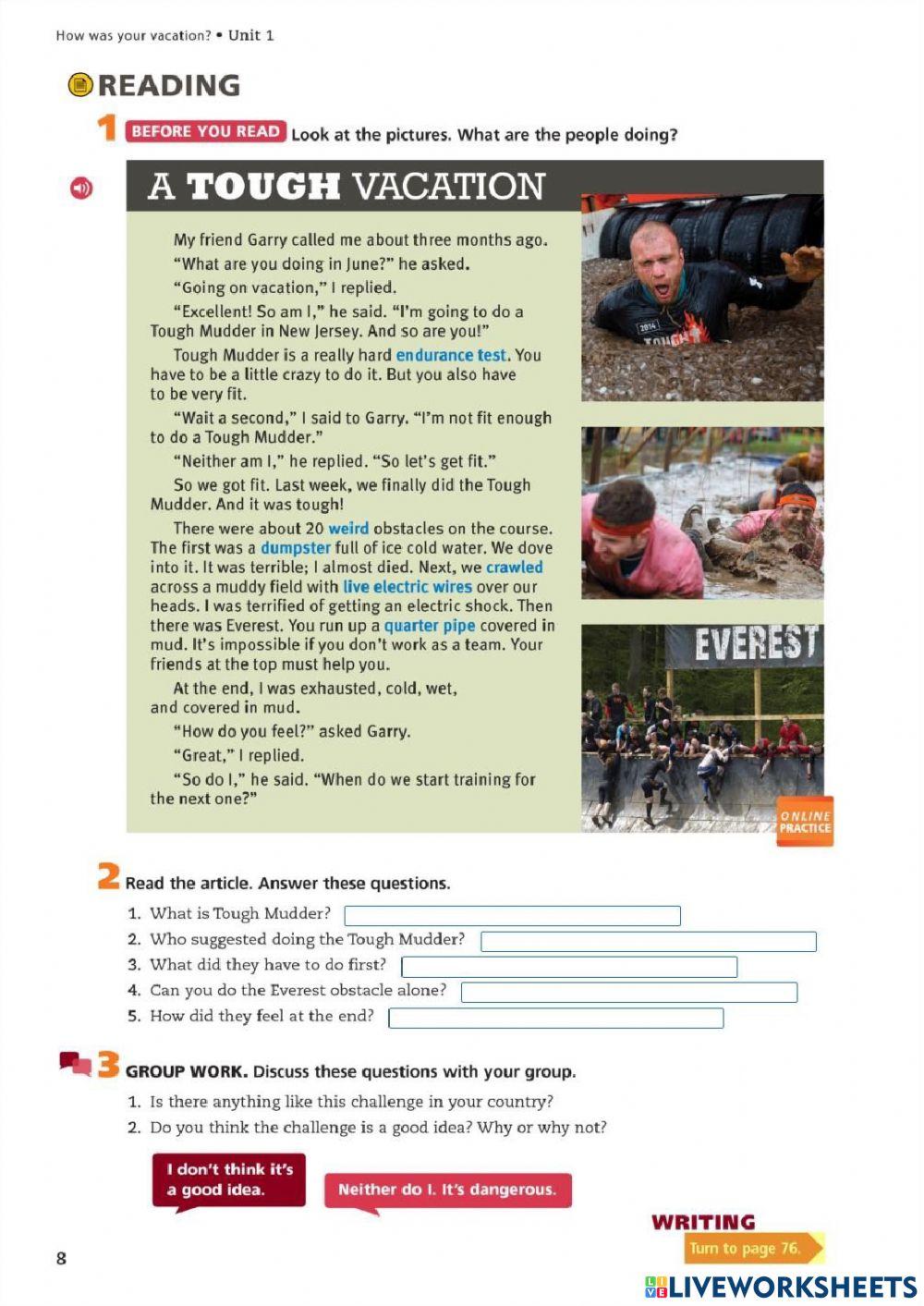 How was your vacation? • Unit 1

READING

1 BEFORE YOU READ Look at the pictures. What are the people doing?

A TOUGH VACATION

My friend Garry called me about three months ago.

"What are you doing in June?" he asked.

"Going on vacation," I replied.

"Excellent! So am I," he said. "I'm going to do a Tough Mudder in New Jersey. And so are you!"

Tough Mudder is a really hard endurance test. You have to be a little crazy to do it. But you also have to be very fit.

"Wait a second," I said to Garry. "I'm not fit enough to do a Tough Mudder."

"Neither am I," he replied. "So let's get fit."

So we got fit. Last week, we finally did the Tough Mudder. And it was tough!

There were about 20 weird obstacles on the course. The first was a dumpster full of ice cold water. We dove into it. It was terrible; I almost died. Next, we crawled across a muddy field with live electric wires over our heads. I was terrified of getting an electric shock. Then there was Everest. You run up a quarter pipe covered in mud. It's impossible if you don't work as a team. Your friends at the top must help you.

At the end, I was exhausted, cold, wet, and covered in mud.

"How do you feel?" asked Garry.

"Great," I replied.

"So do I," he said. "When do we start training for the next one?"

2014

TOUGH

EVEREST

ONLINE PRACTICE

2 Read the article. Answer these questions.

1. What is Tough Mudder?
2. Who suggested doing the Tough Mudder?
3. What did they have to do first?
4. Can you do the Everest obstacle alone?
5. How did they feel at the end?

3 GROUP WORK. Discuss these questions with your group.

1. Is there anything like this challenge in your country?
2. Do you think the challenge is a good idea? Why or why not?

I don't think it's a good idea.

Neither do I. It's dangerous.

WRITING
Turn to page 76.

8

LIVEWORKSHEETS