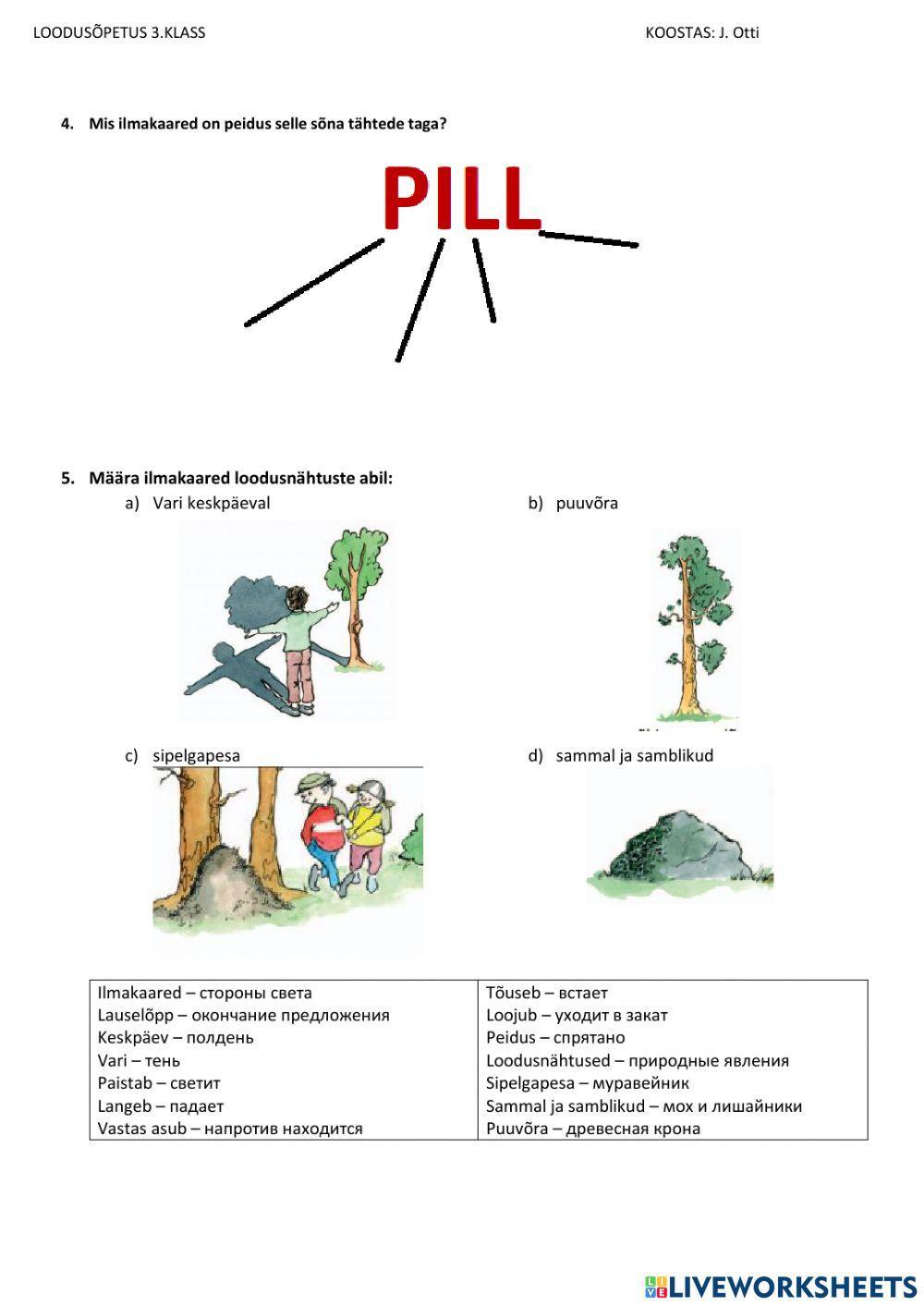 LOODUSÕPETUS 3.KLASS KOOSTAS: J. Otti

4. Mis ilmakaared on peidus selle sõna tähtede taga?

PILL

5. Määra ilmakaared loodusnähtuste abil:
a) Vari keskpäeval
b) puuvõra
c) sipelgapesa
d) sammal ja samblikud

| Ilmakaared – стороны света<br>Lauselõpp – окончание предложения<br>Keskpäev – полдень<br>Vari – тень<br>Paistab – светит<br>Langeb – падает<br>Vastas asub – напротив находится | Tõuseb – встает<br>Loojub – уходит в закат<br>Peidus – спрятано<br>Loodusnähtused – природные явления<br>Sipelgapesa – муравейник<br>Sammal ja samblikud – мох и лишайники<br>Puuvõra – древесная крона |
|---|---|

LIVEWORKSHEETS