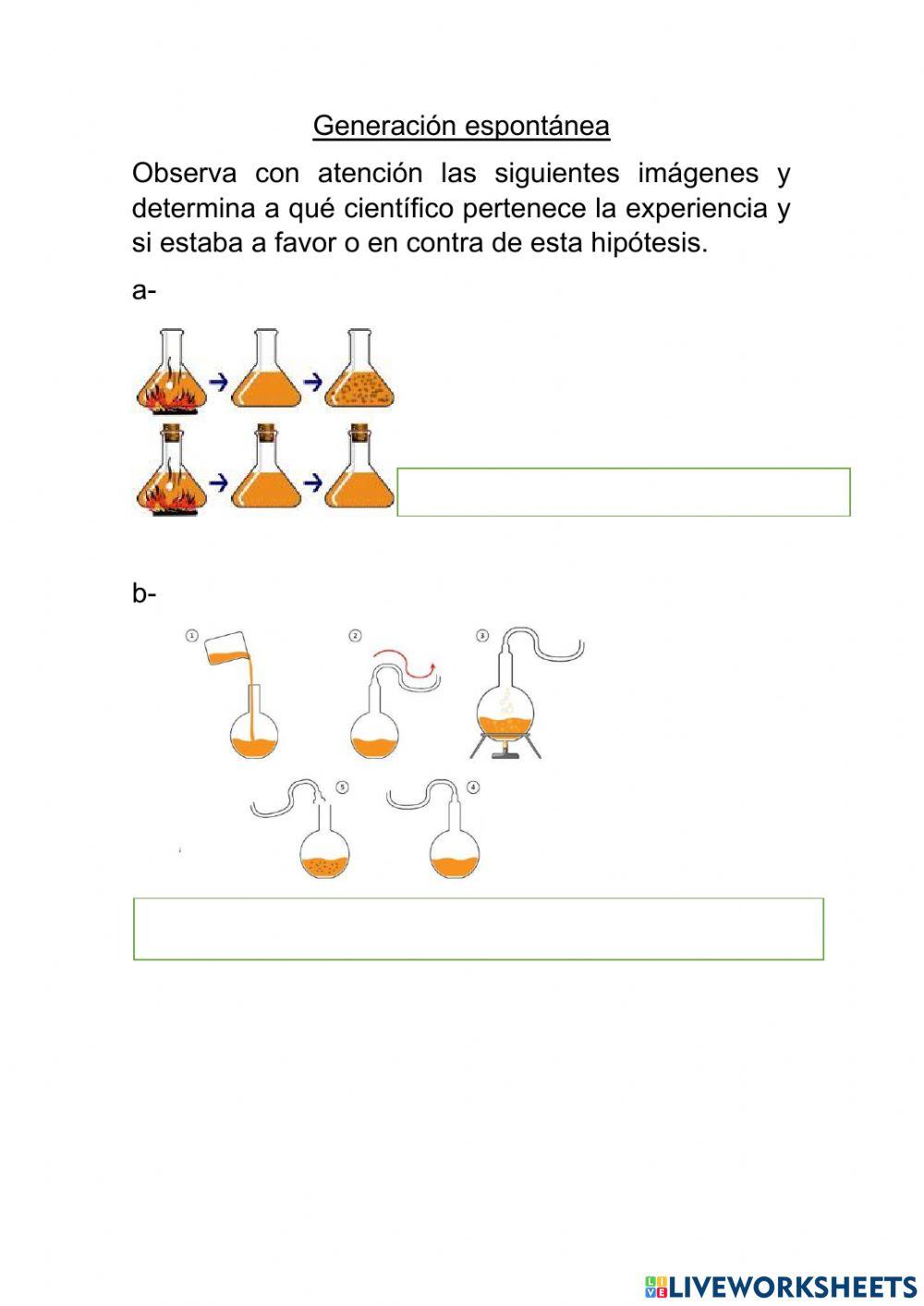 Generación espontánea

Observa con atención las siguientes imágenes y determina a qué científico pertenece la experiencia y si estaba a favor o en contra de esta hipótesis.

a-

b-

①
②
③
⑤
④

LIVEWORKSHEETS