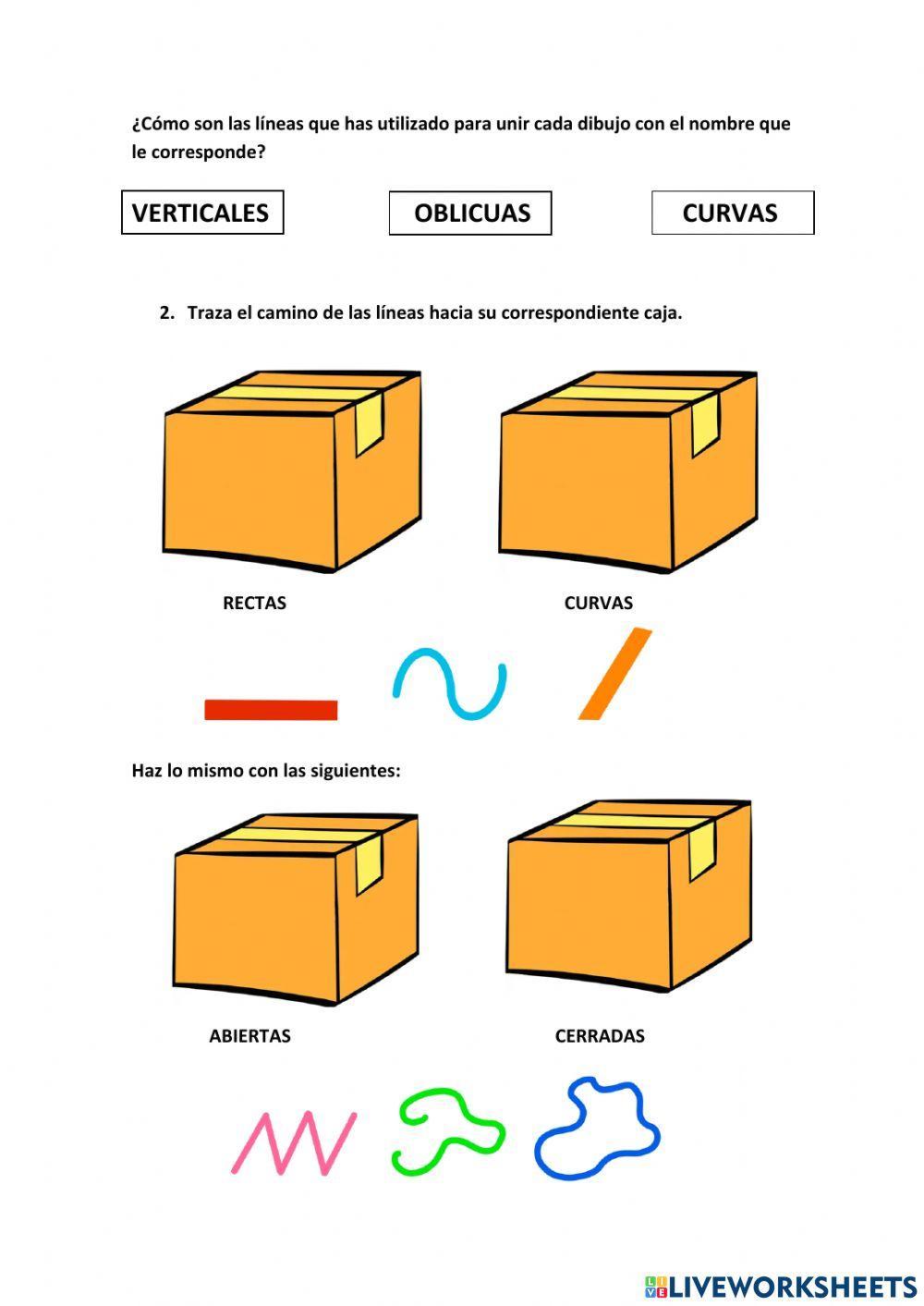 ¿Cómo son las líneas que has utilizado para unir cada dibujo con el nombre que le corresponde?

VERTICALES

OBLICUAS

CURVAS

2. Traza el camino de las líneas hacia su correspondiente caja.

RECTAS

CURVAS

Haz lo mismo con las siguientes:

ABIERTAS

CERRADAS

LIVEWORKSHEETS