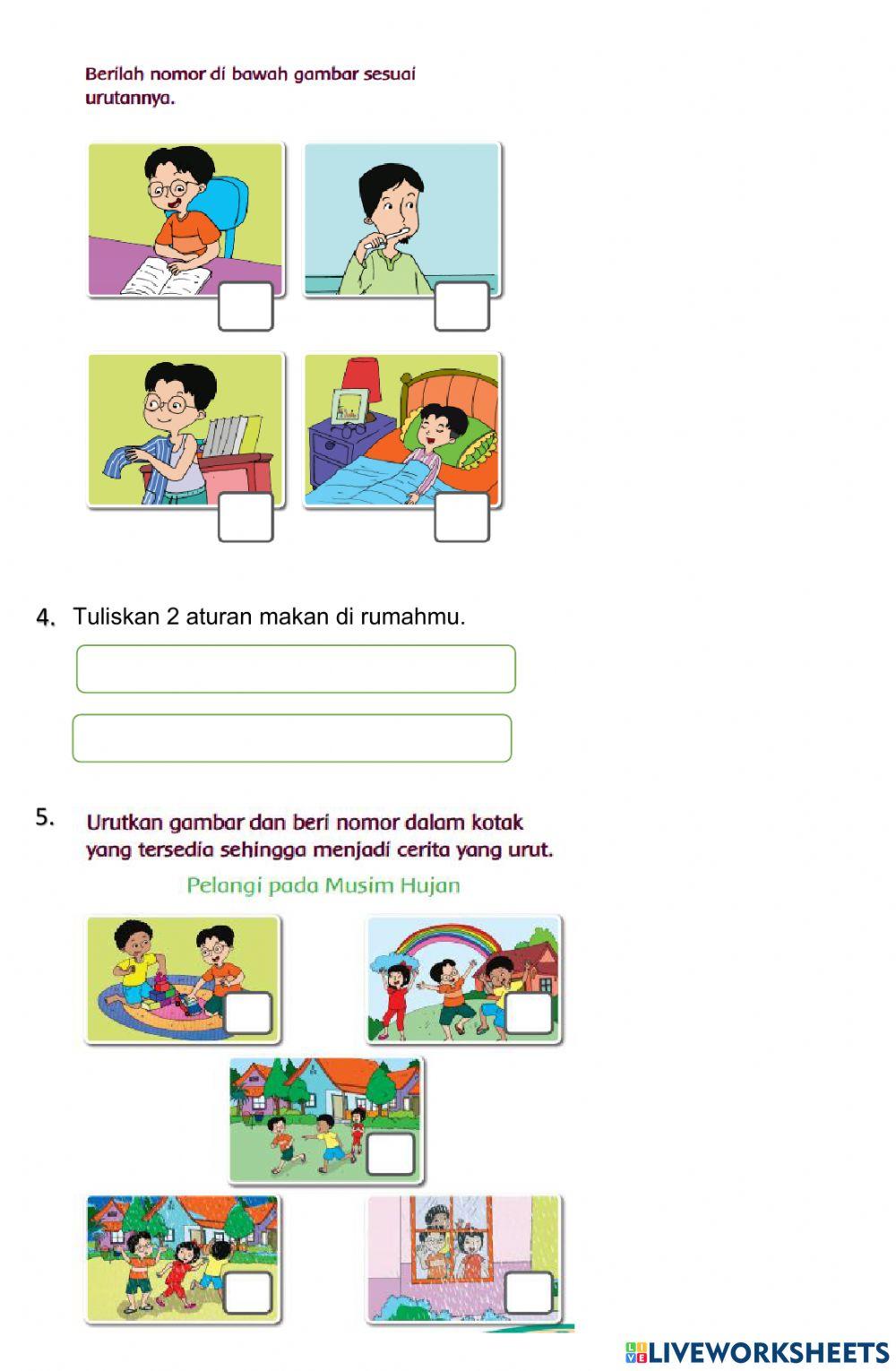 Berilah nomor di bawah gambar sesuai urutannya.

4. Tuliskan 2 aturan makan di rumahmu.

5. Urutkan gambar dan beri nomor dalam kotak yang tersedia sehingga menjadi cerita yang urut.

Pelangi pada Musim Hujan

LIVEWORKSHEETS